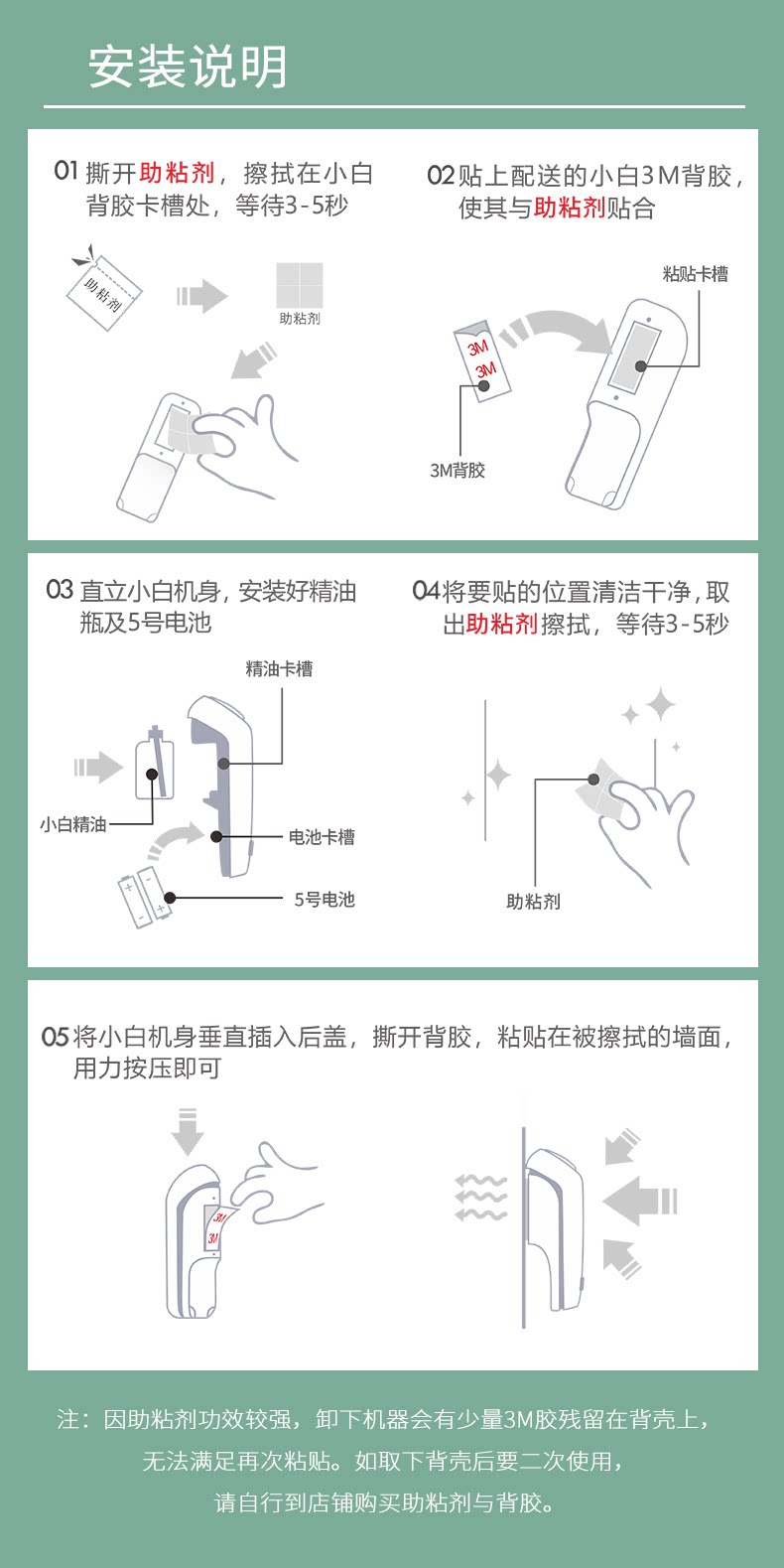 安装说明

01 撕开助粘剂，擦拭在小白背胶卡槽处，等待3-5秒

助粘剂

助粘剂

02 贴上配送的小白3M背胶，使其与助粘剂贴合

粘贴卡槽

3M
3M

3M背胶

03 直立小白机身，安装好精油瓶及5号电池

精油卡槽

小白精油

电池卡槽

5号电池

04 将要贴的位置清洁干净，取出助粘剂擦拭，等待3-5秒

助粘剂

05 将小白机身垂直插入后盖，撕开背胶，粘贴在被擦拭的墙面，用力按压即可

3M
3M

注：因助粘剂功效较强，卸下机器会有少量3M胶残留在背壳上，无法满足再次粘贴。如取下背壳后要二次使用，请自行到店铺购买助粘剂与背胶。