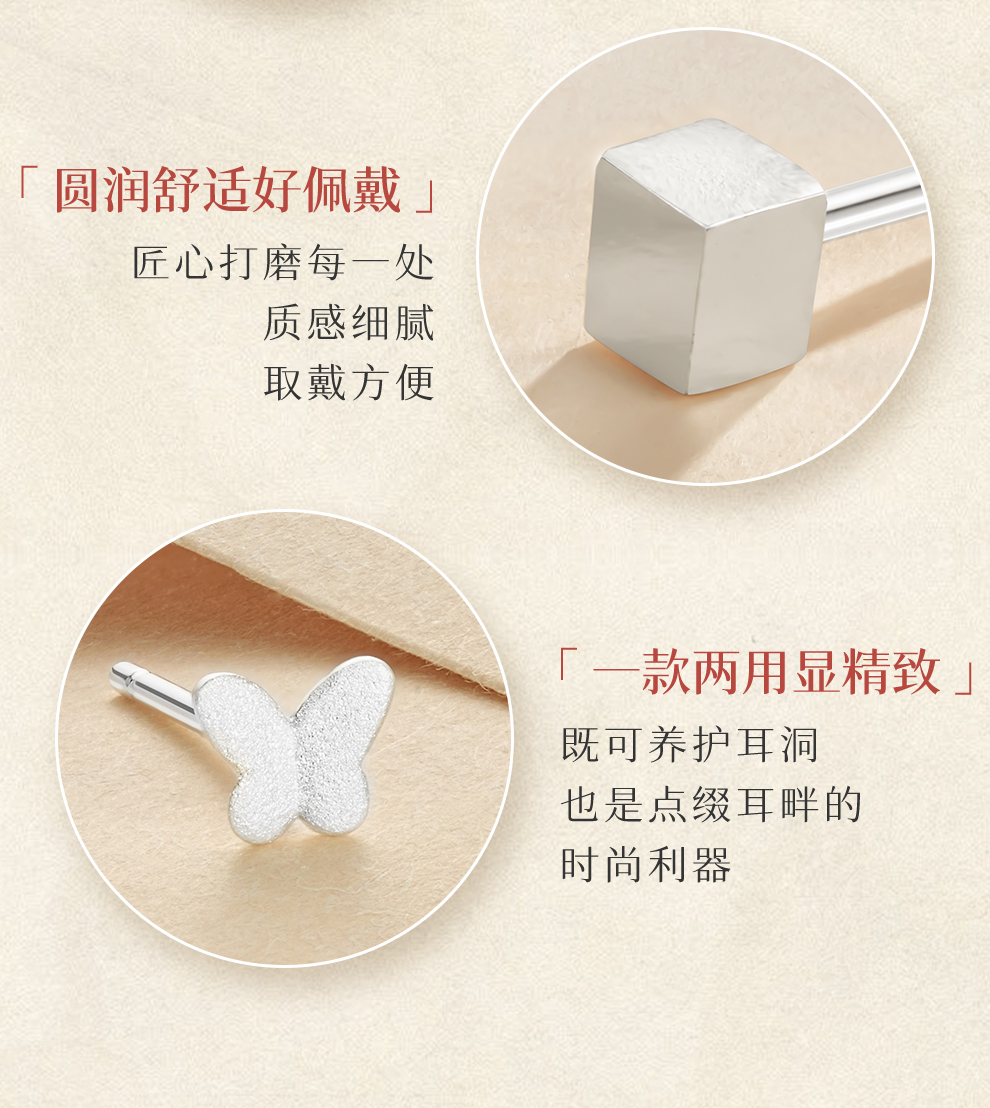 「圆润舒适好佩戴」

匠心打磨每一处
质感细腻
取戴方便

「一款两用显精致」

既可养护耳洞
也是点缀耳畔的
时尚利器