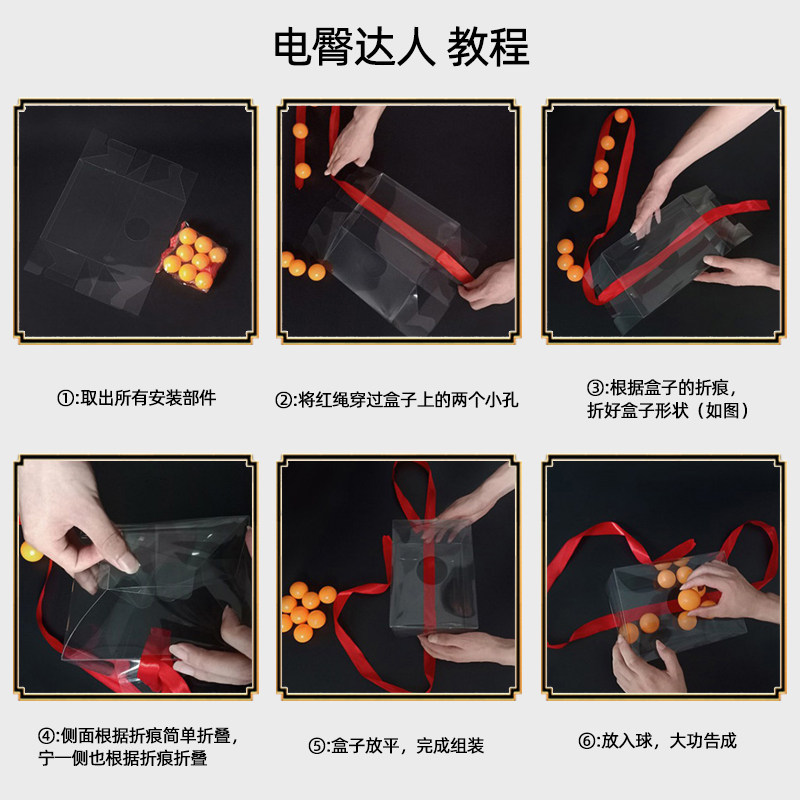 电臀达人 教程

①:取出所有安装部件

②:将红绳穿过盒子上的两个小孔

③:根据盒子的折痕，折好盒子形状（如图）

④:侧面根据折痕简单折叠，宁一侧也根据折痕折叠

⑤:盒子放平，完成组装

⑥:放入球，大功告成