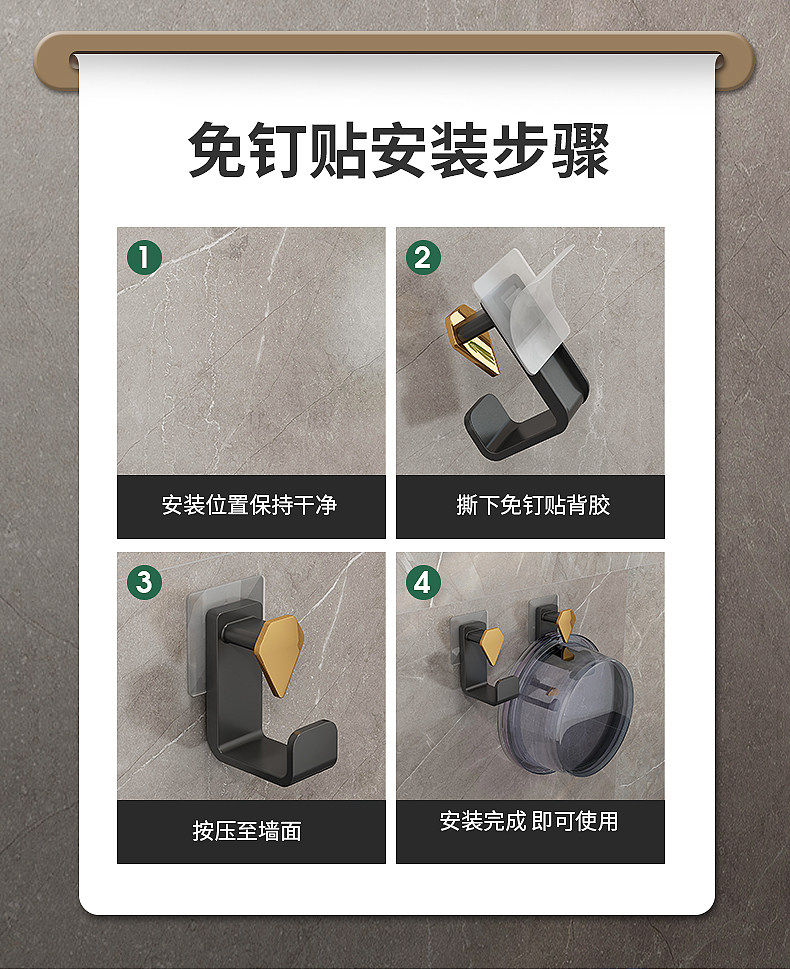 免钉贴安装步骤

1
安装位置保持干净

2
撕下免钉贴背胶

3
按压至墙面

4
安装完成 即可使用