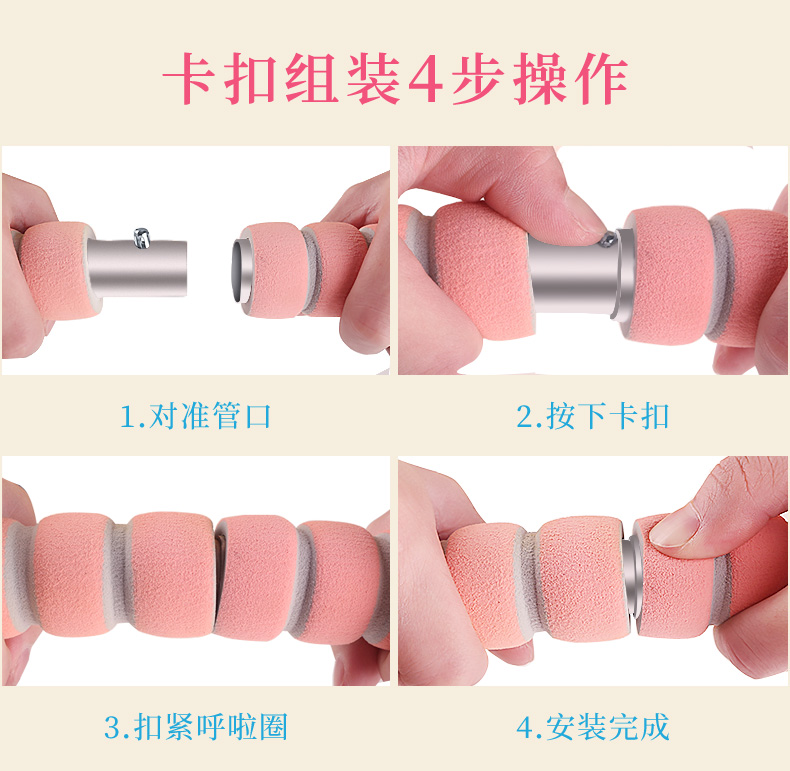 卡扣组装4步操作

1.对准管口

2.按下卡扣

3.扣紧呼啦圈

4.安装完成