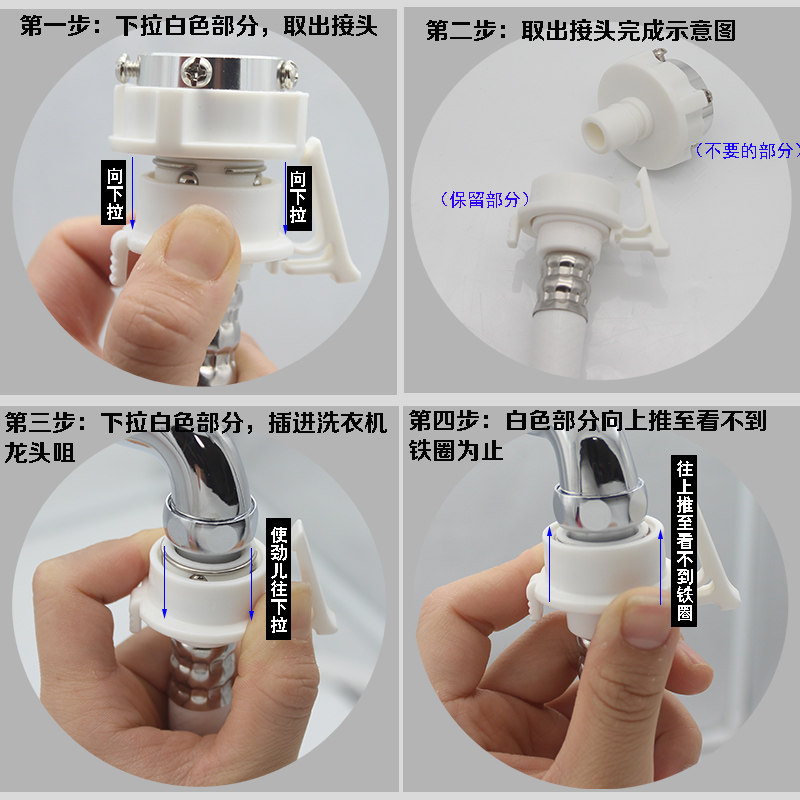 第一步：下拉白色部分，取出接头

向下拉

向下拉

第二步：取出接头完成示意图

（不要的部分）

（保留部分）

第三步：下拉白色部分，插进洗衣机龙头咀

使劲儿往下拉

第四步：白色部分向上推至看不到铁圈为止

往上推至看不到铁圈