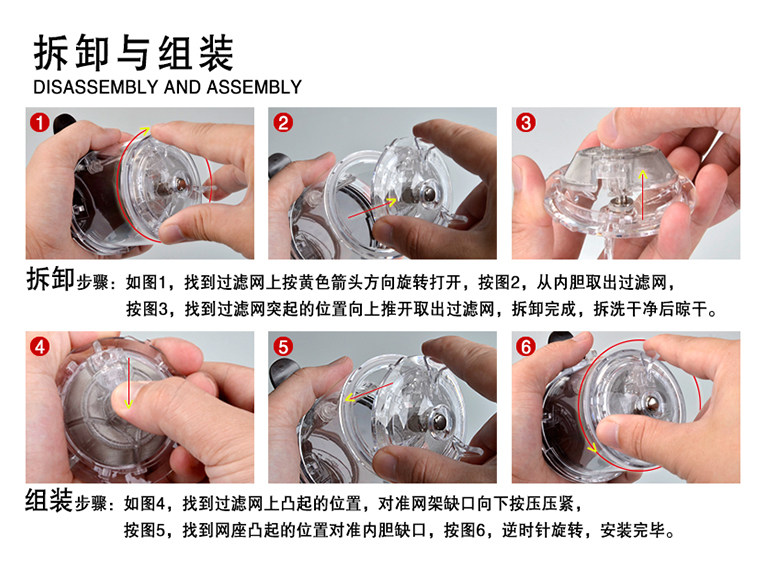 拆卸与组装
DISASSEMBLY AND ASSEMBLY

1

2

3

拆卸步骤：如图1，找到过滤网上按黄色箭头方向旋转打开，按图2，从内胆取出过滤网，按图3，找到过滤网突起的位置向上推开取出过滤网，拆卸完成，拆洗干净后晾干。

4

5

6

组装步骤：如图4，找到过滤网上凸起的位置，对准网架缺口向下按压压紧，按图5，找到网座凸起的位置对准内胆缺口，按图6，逆时针旋转，安装完毕。