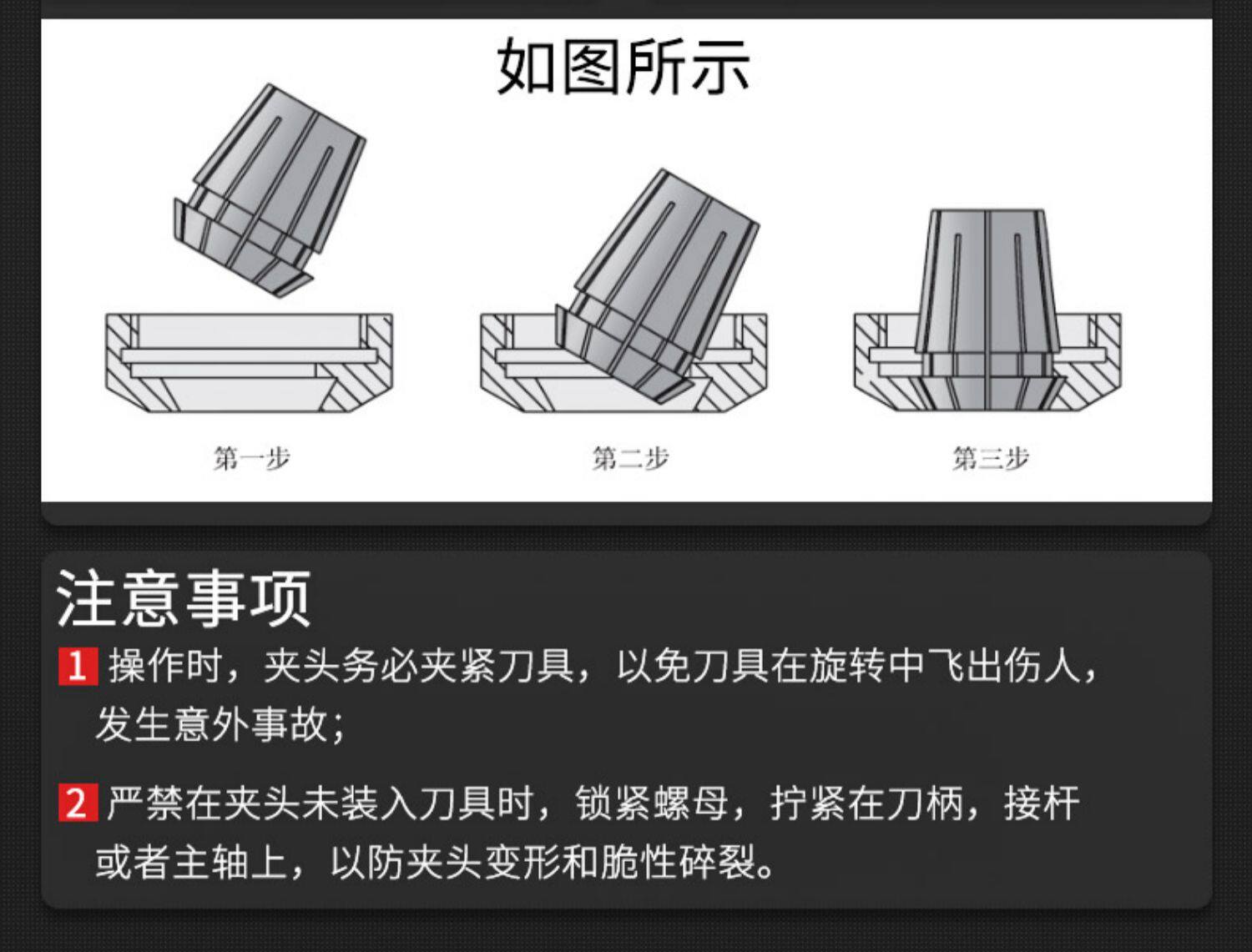 如图所示

第一步

第二步

第三步

注意事项

1 操作时，夹头务必夹紧刀具，以免刀具在旋转中飞出伤人，发生意外事故；

2 严禁在夹头未装入刀具时，锁紧螺母，拧紧在刀柄，接杆或者主轴上，以防夹头变形和脆性碎裂。