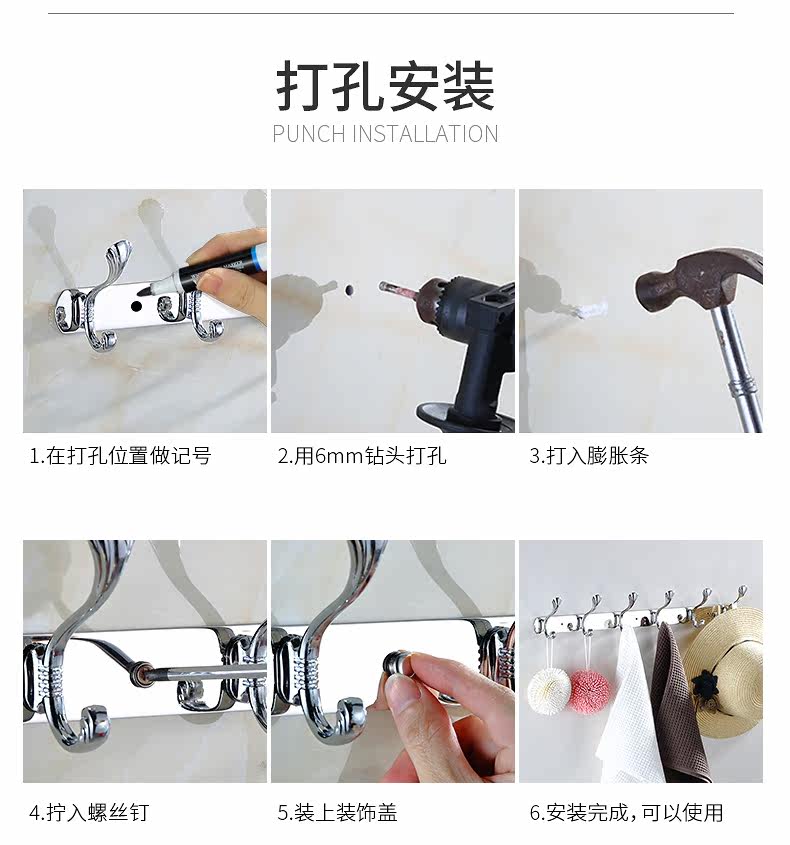 打孔安装
PUNCH INSTALLATION

1.在打孔位置做记号

2.用6mm钻头打孔

3.打入膨胀条

4.拧入螺丝钉

5.装上装饰盖

6.安装完成，可以使用