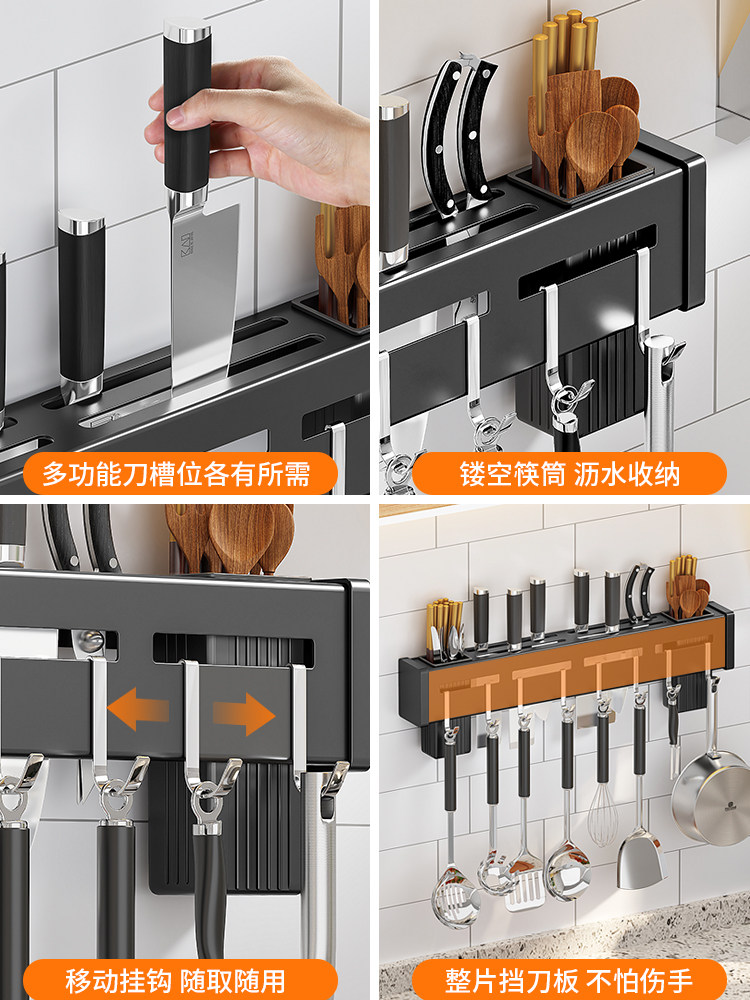 多功能刀槽位各有所需

镂空筷筒 沥水收纳

移动挂钩 随取随用

整片挡刀板 不怕伤手