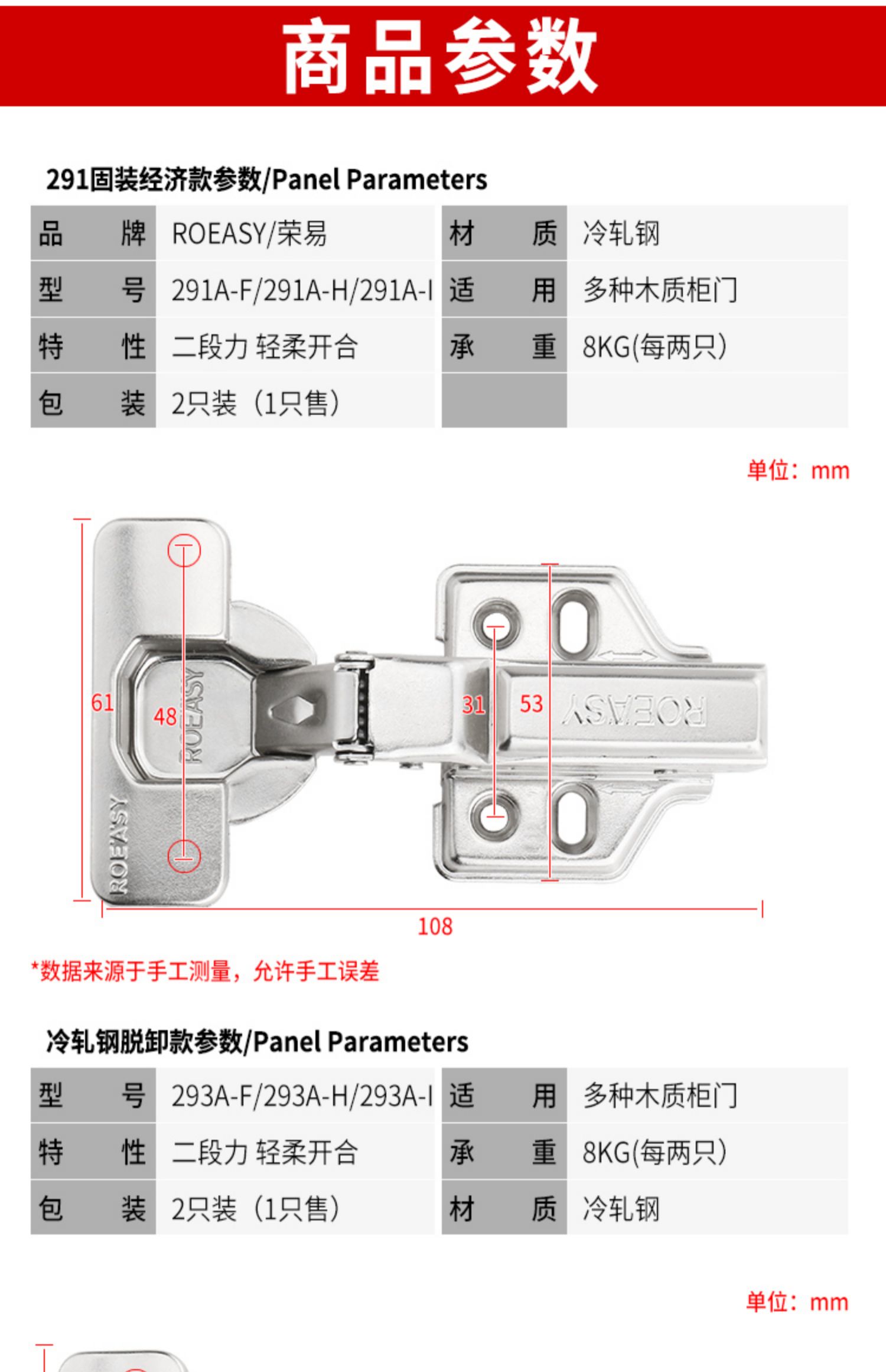 商品参数

291固装经济款参数/Panel Parameters

| 品 牌 | ROEASY/荣易 | 材 质 | 冷轧钢 |
|---|---|---|---|
| 型 号 | 291A-F/291A-H/291A-I | 适 用 | 多种木质柜门 |
| 特 性 | 二段力 轻柔开合 | 承 重 | 8KG(每两只) |
| 包 装 | 2只装（1只售） | | |

单位：mm

61
48
ROEASY
ROEASY
31
53
ROEASY
108

*数据来源于手工测量，允许手工误差

冷轧钢脱卸款参数/Panel Parameters

| 型 号 | 293A-F/293A-H/293A-I | 适 用 | 多种木质柜门 |
|---|---|---|---|
| 特 性 | 二段力 轻柔开合 | 承 重 | 8KG(每两只) |
| 包 装 | 2只装（1只售） | 材 质 | 冷轧钢 |

单位：mm