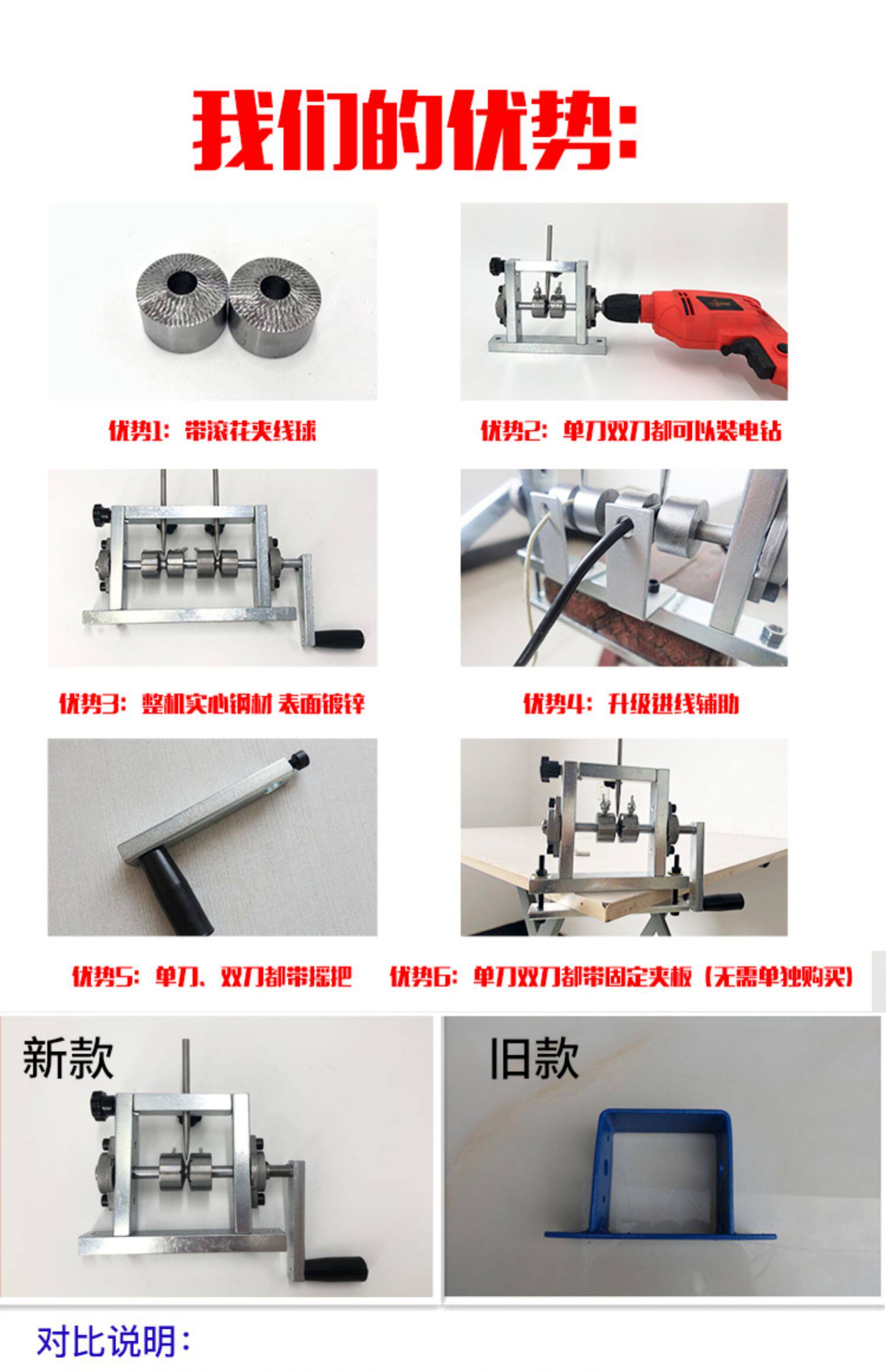 我们的优势:

优势1: 带滚花夹线球

优势2: 单刀双刀都可以装电钻

优势3: 整机实心钢材 表面镀锌

优势4: 升级进线辅助

优势5: 单刀、双刀都带摇把

优势6: 单刀双刀都带固定夹板（无需单独购买）

新款

旧款

对比说明: