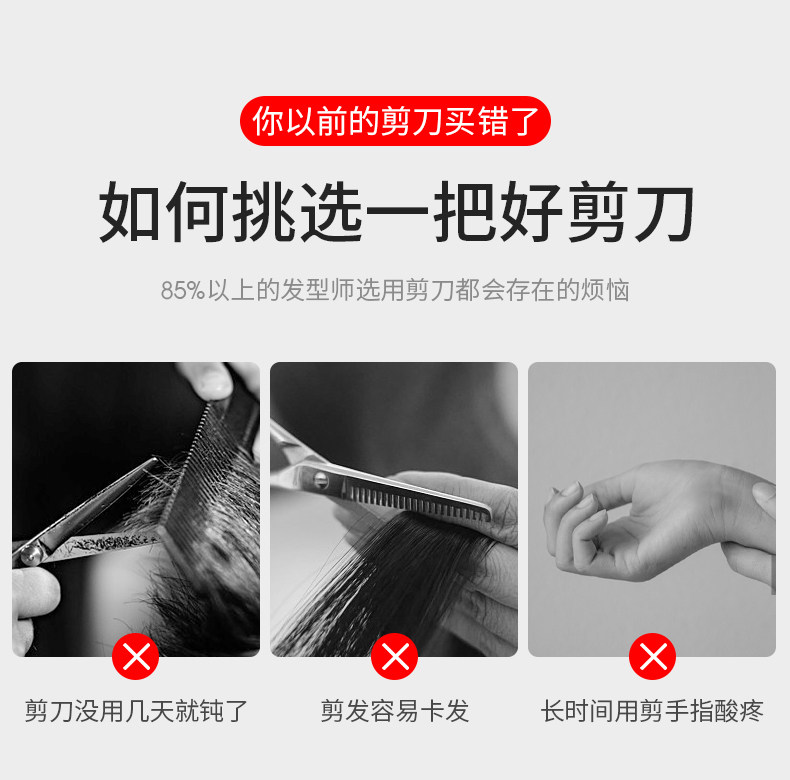 你以前的剪刀买错了

如何挑选一把好剪刀

85%以上的发型师选用剪刀都会存在的烦恼

剪刀没用几天就钝了

剪发容易卡发

长时间用剪手指酸疼