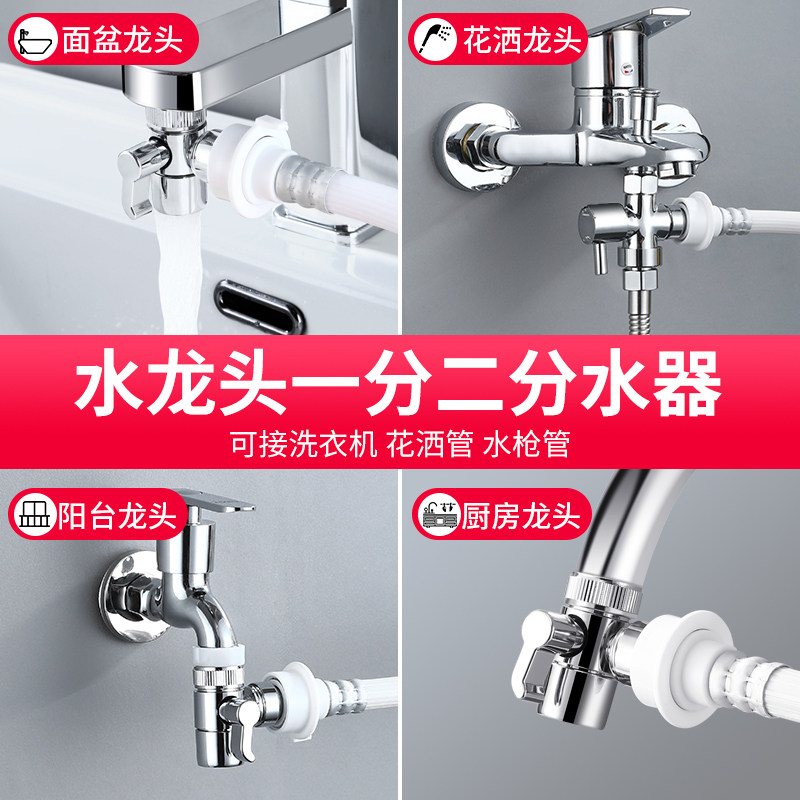 面盆龙头

花洒龙头

水龙头一分二分水器

可接洗衣机 花洒管 水枪管

阳台龙头

厨房龙头