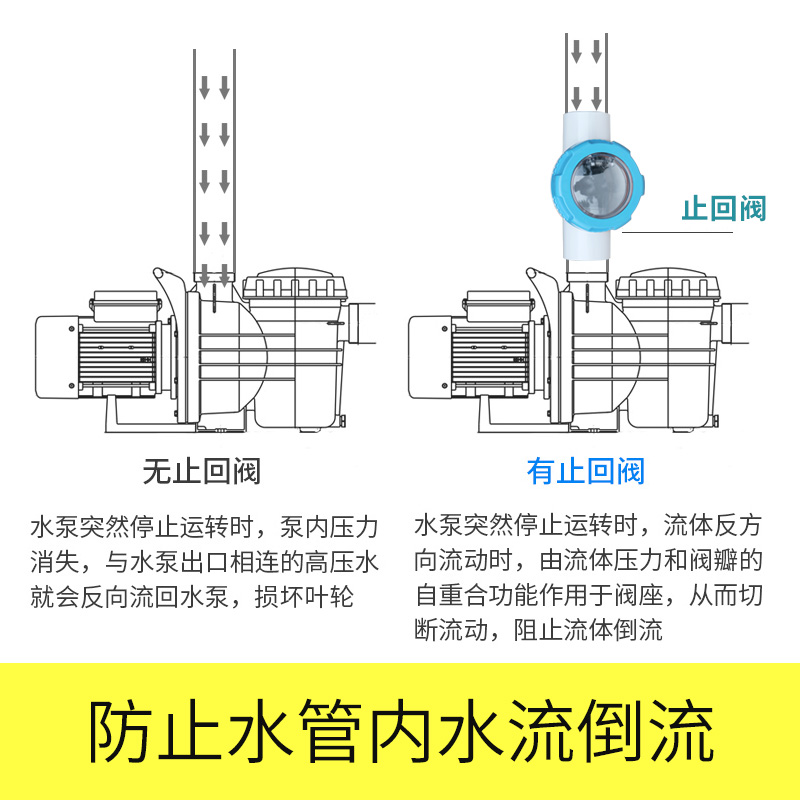 止回阀

无止回阀

水泵突然停止运转时，泵内压力消失，与水泵出口相连的高压水就会反向流回水泵，损坏叶轮

有止回阀

水泵突然停止运转时，流体反方向流动时，由流体压力和阀瓣的自重合功能作用于阀座，从而切断流动，阻止流体倒流

防止水管内水流倒流