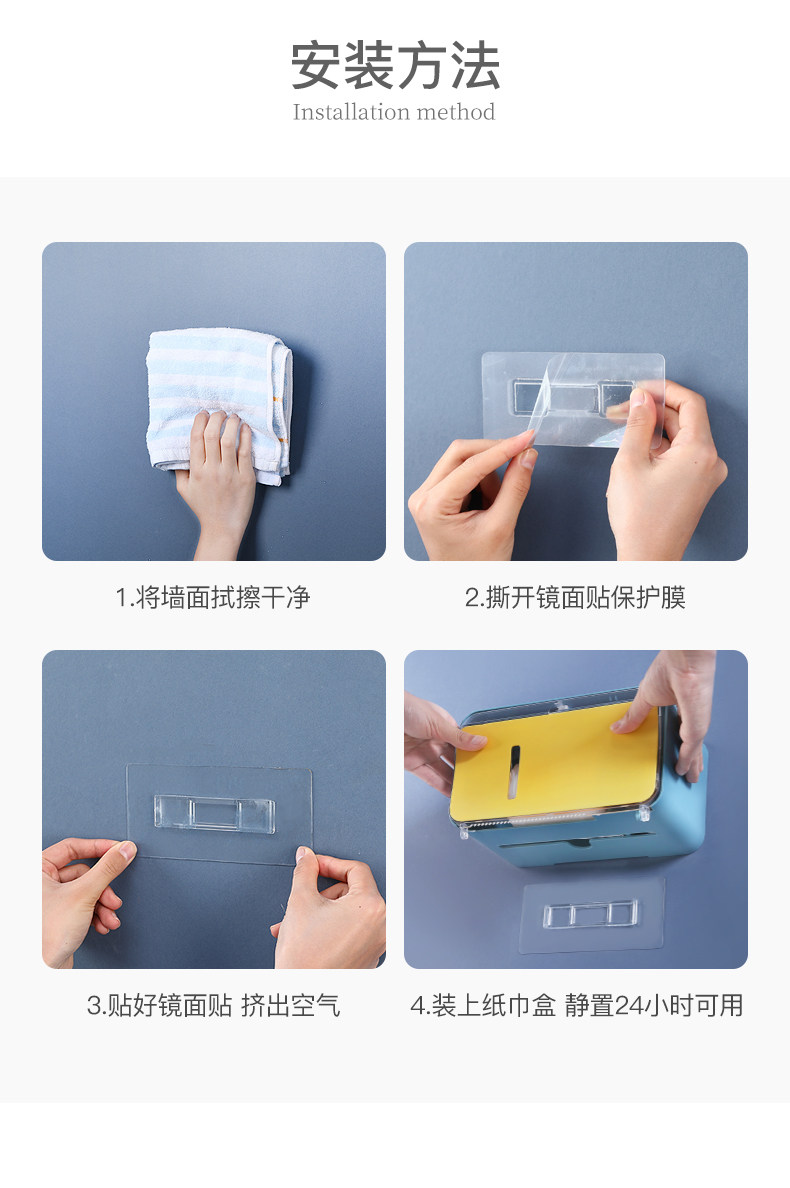 安装方法
Installation method

1.将墙面拭擦干净

2.撕开镜面贴保护膜

3.贴好镜面贴 挤出空气

4.装上纸巾盒 静置24小时可用