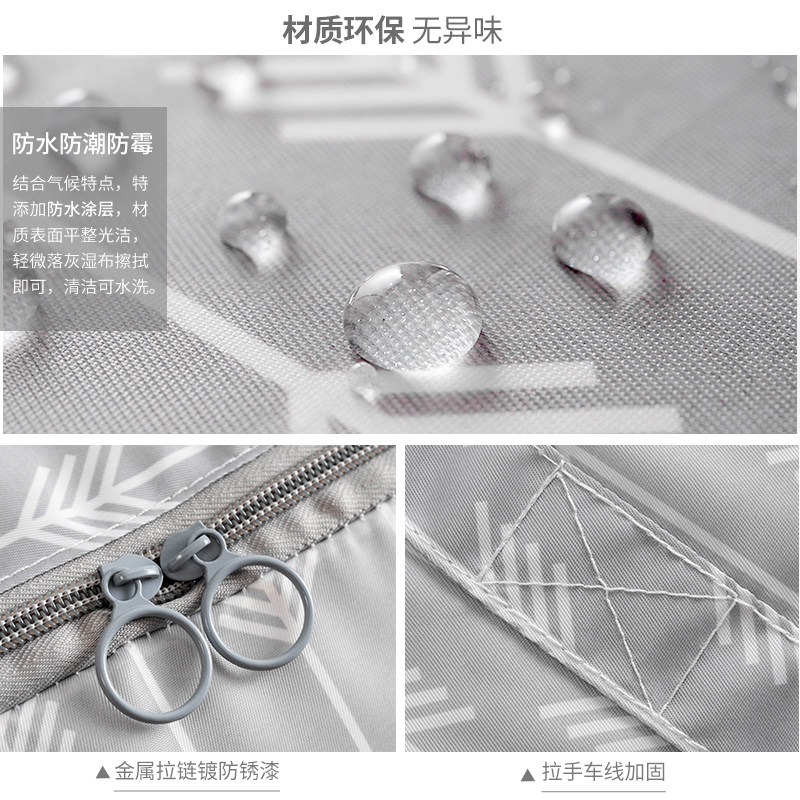 材质环保 无异味

防水防潮防霉

结合气候特点，特添加防水涂层，材质表面平整光洁，轻微落灰湿布擦拭即可，清洁可水洗。

▲金属拉链镀防锈漆

▲拉手车线加固