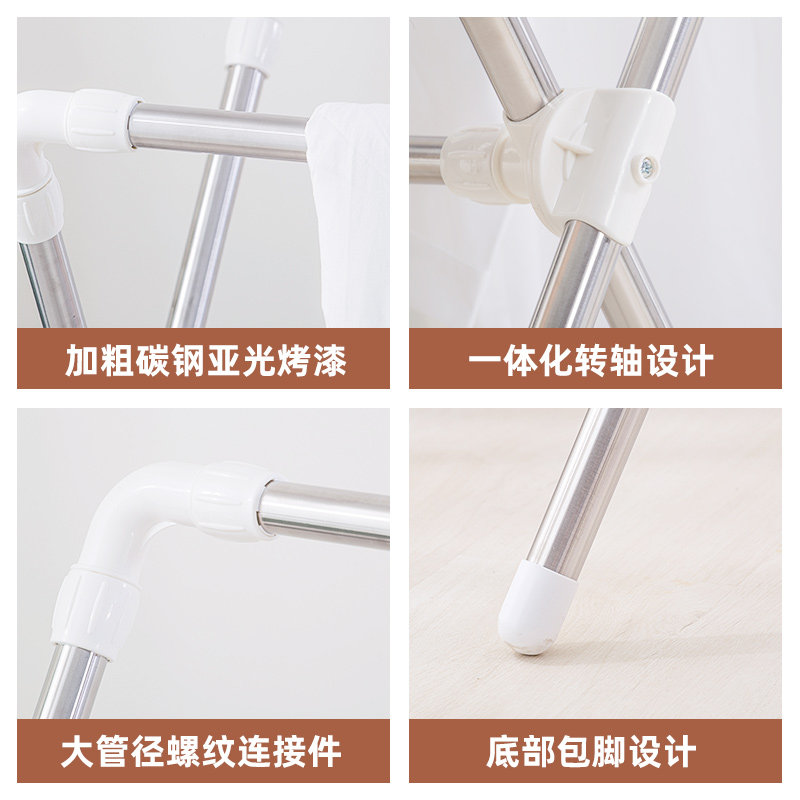 加粗碳钢亚光烤漆

一体化转轴设计

大管径螺纹连接件

底部包脚设计