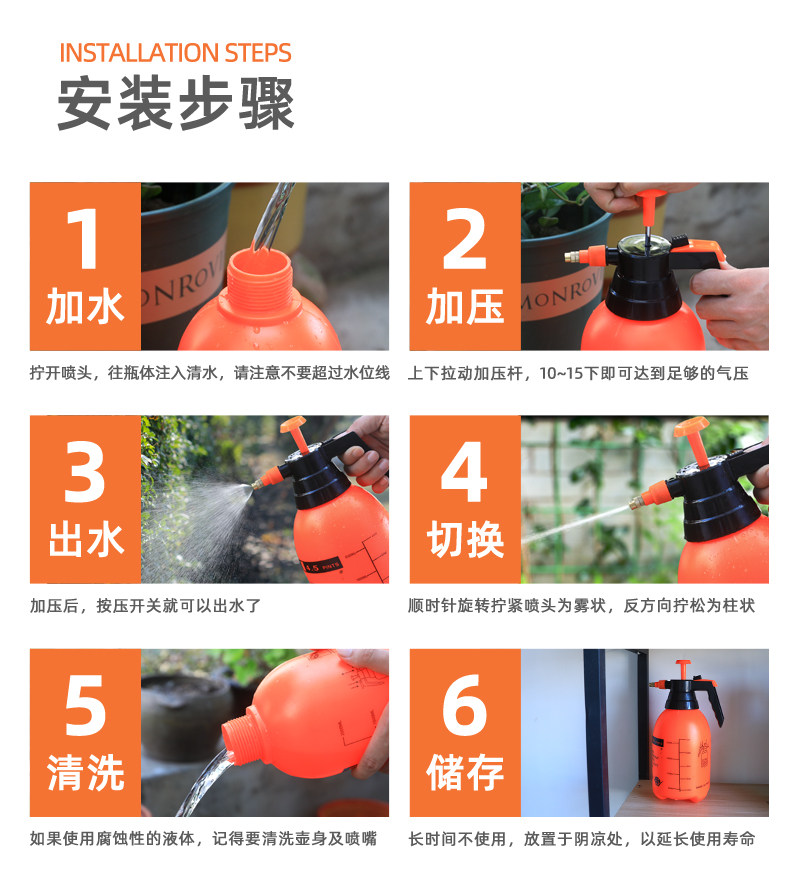 INSTALLATION STEPS
安装步骤

1
加水

拧开喷头，往瓶体注入清水，请注意不要超过水位线

2
加压

上下拉动加压杆，10~15下即可达到足够的气压

3
出水

加压后，按压开关就可以出水了

4
切换

顺时针旋转拧紧喷头为雾状，反方向拧松为柱状

5
清洗

如果使用腐蚀性的液体，记得要清洗壶身及喷嘴

6
储存

长时间不使用，放置于阴凉处，以延长使用寿命