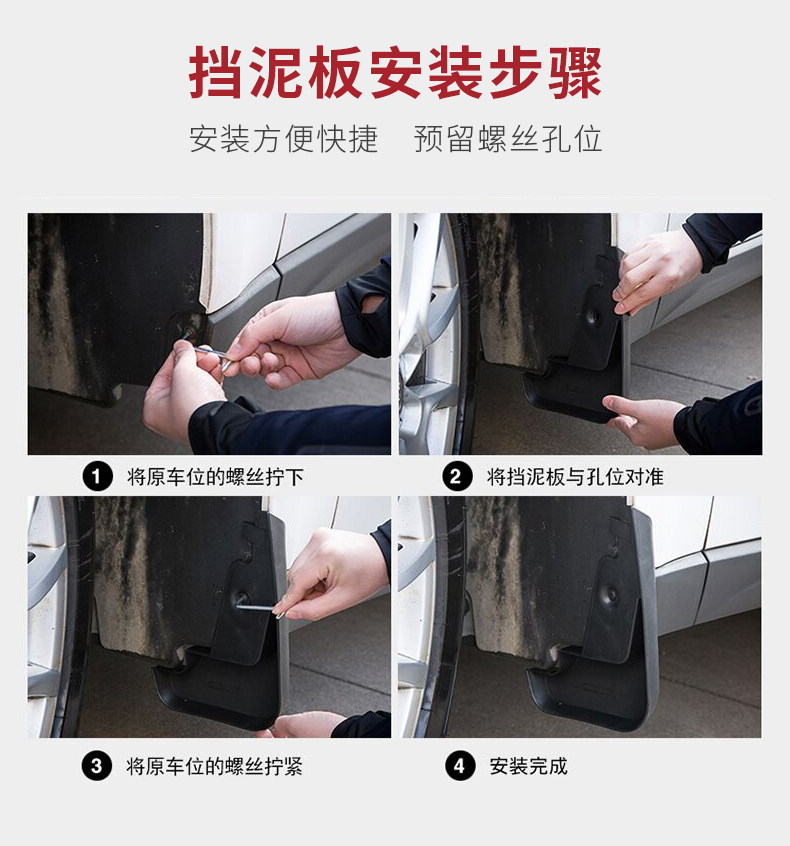 挡泥板安装步骤

安装方便快捷　预留螺丝孔位

1 将原车位的螺丝拧下

2 将挡泥板与孔位对准

3 将原车位的螺丝拧紧

4 安装完成