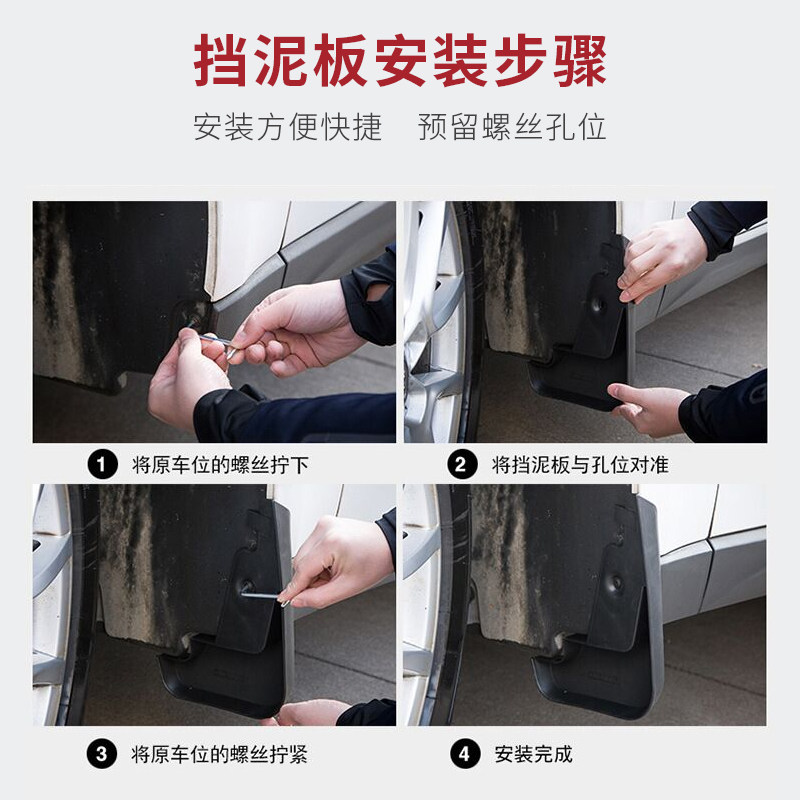 挡泥板安装步骤

安装方便快捷　预留螺丝孔位

1 将原车位的螺丝拧下

2 将挡泥板与孔位对准

3 将原车位的螺丝拧紧

4 安装完成