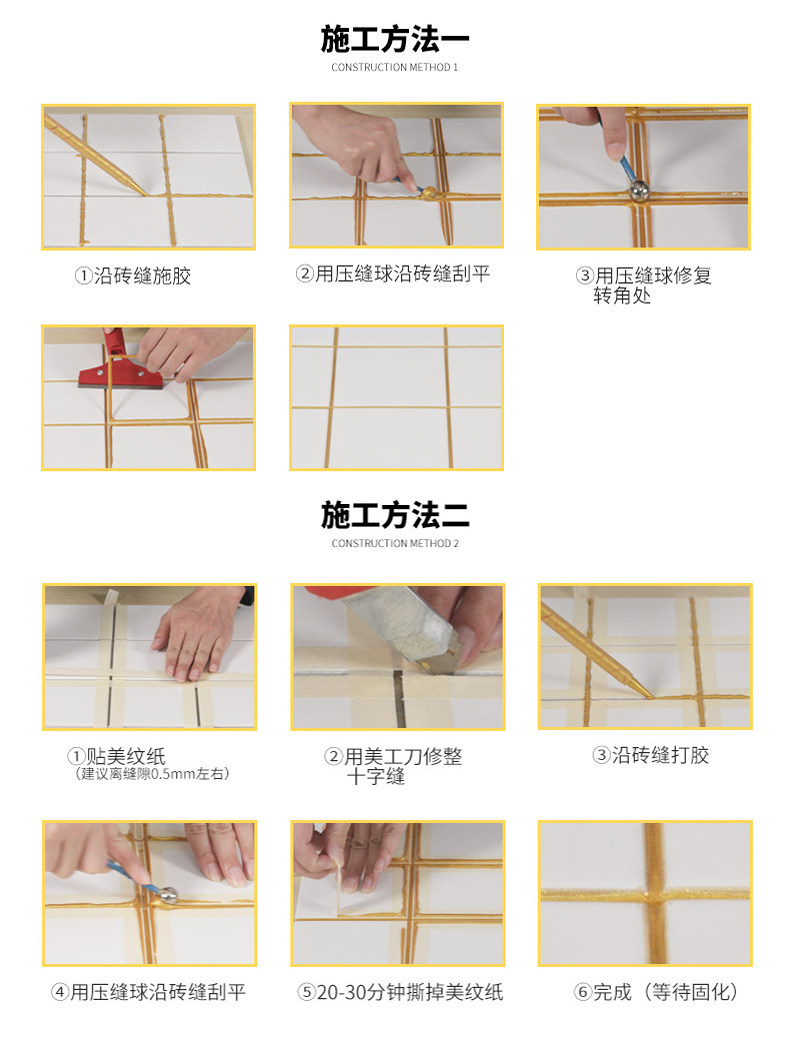 施工方法一
CONSTRUCTION METHOD 1

①沿砖缝施胶

②用压缝球沿砖缝刮平

③用压缝球修复转角处

施工方法二
CONSTRUCTION METHOD 2

①贴美纹纸
（建议离缝隙0.5mm左右）

②用美工刀修整十字缝

③沿砖缝打胶

④用压缝球沿砖缝刮平

⑤20-30分钟撕掉美纹纸

⑥完成（等待固化）