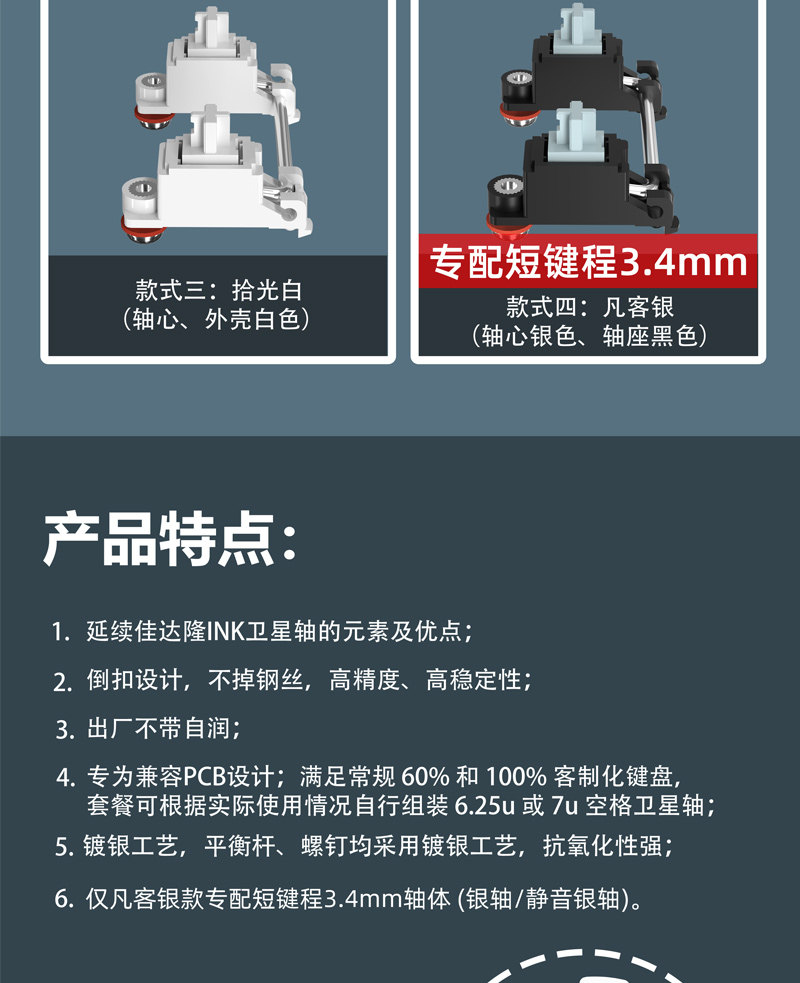 款式三：拾光白
（轴心、外壳白色）

专配短键程3.4mm

款式四：凡客银
（轴心银色、轴座黑色）

产品特点：

1. 延续佳达隆INK卫星轴的元素及优点；

2. 倒扣设计，不掉钢丝，高精度、高稳定性；

3. 出厂不带自润；

4. 专为兼容PCB设计；满足常规 60% 和 100% 客制化键盘，套餐可根据实际使用情况自行组装 6.25u 或 7u 空格卫星轴；

5. 镀银工艺，平衡杆、螺钉均采用镀银工艺，抗氧化性强；

6. 仅凡客银款专配短键程3.4mm轴体 (银轴/静音银轴)。