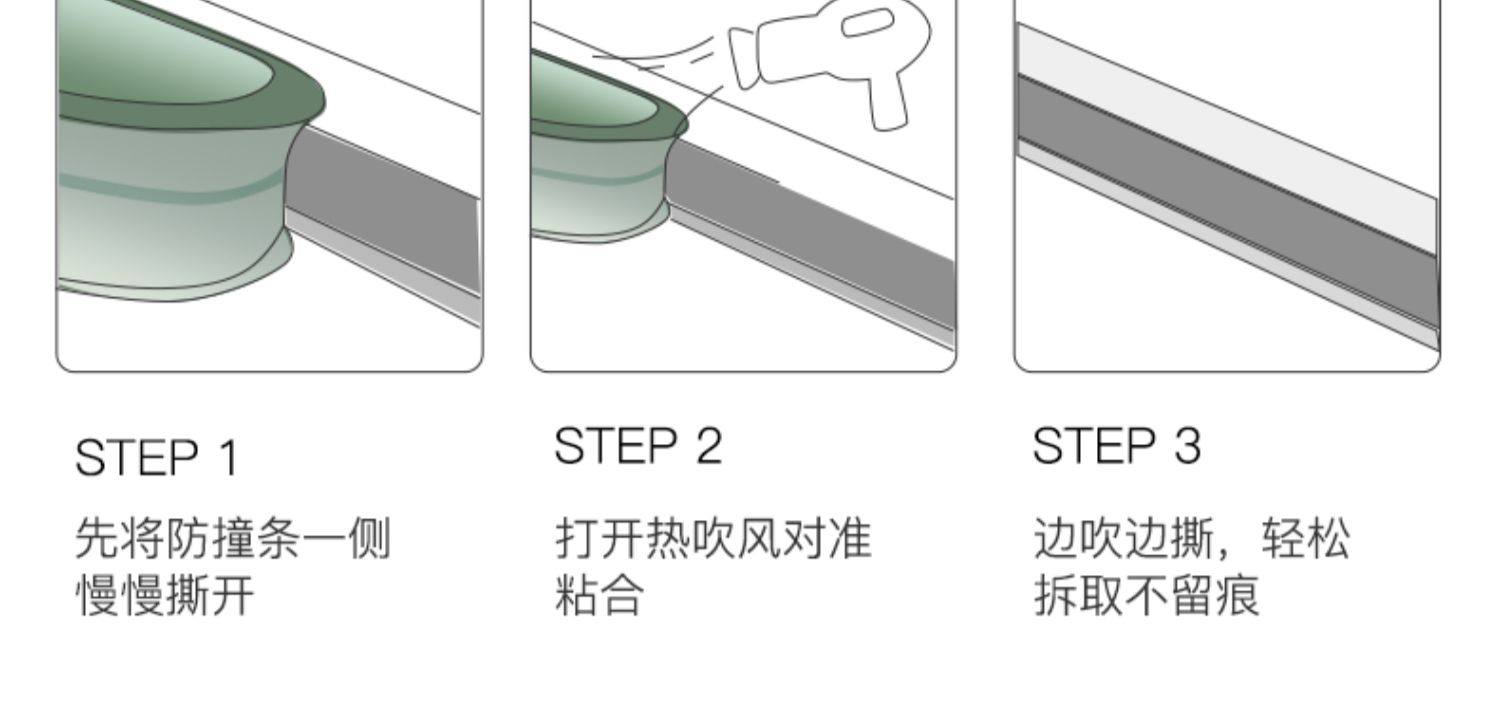 STEP 1

先将防撞条一侧慢慢撕开

STEP 2

打开热吹风对准粘合

STEP 3

边吹边撕，轻松拆取不留痕