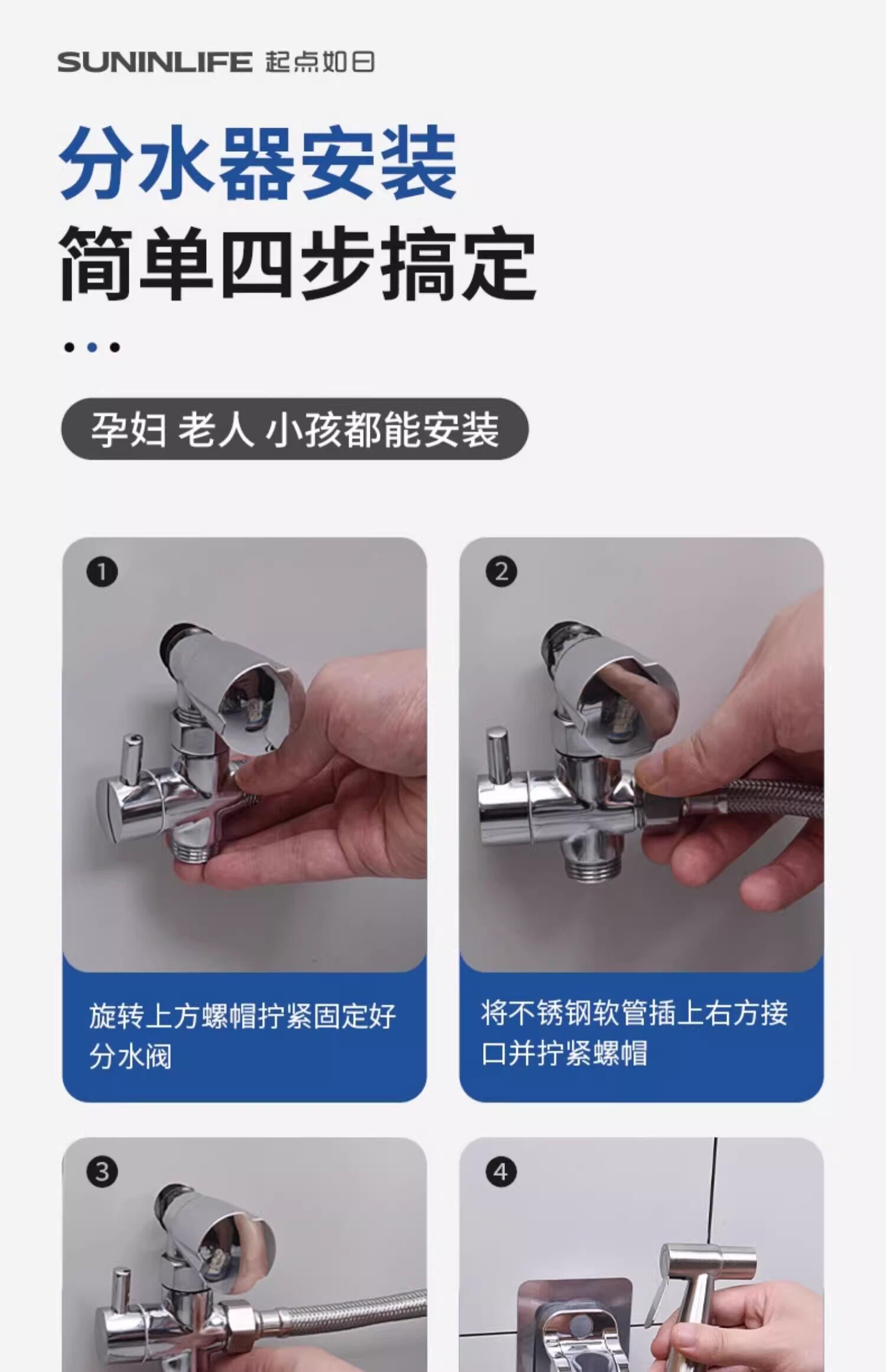 SUNINLIFE 起点如日

分水器安装
简单四步搞定

孕妇 老人 小孩都能安装

1
旋转上方螺帽拧紧固定好分水阀

2
将不锈钢软管插上右方接口并拧紧螺帽

3

4