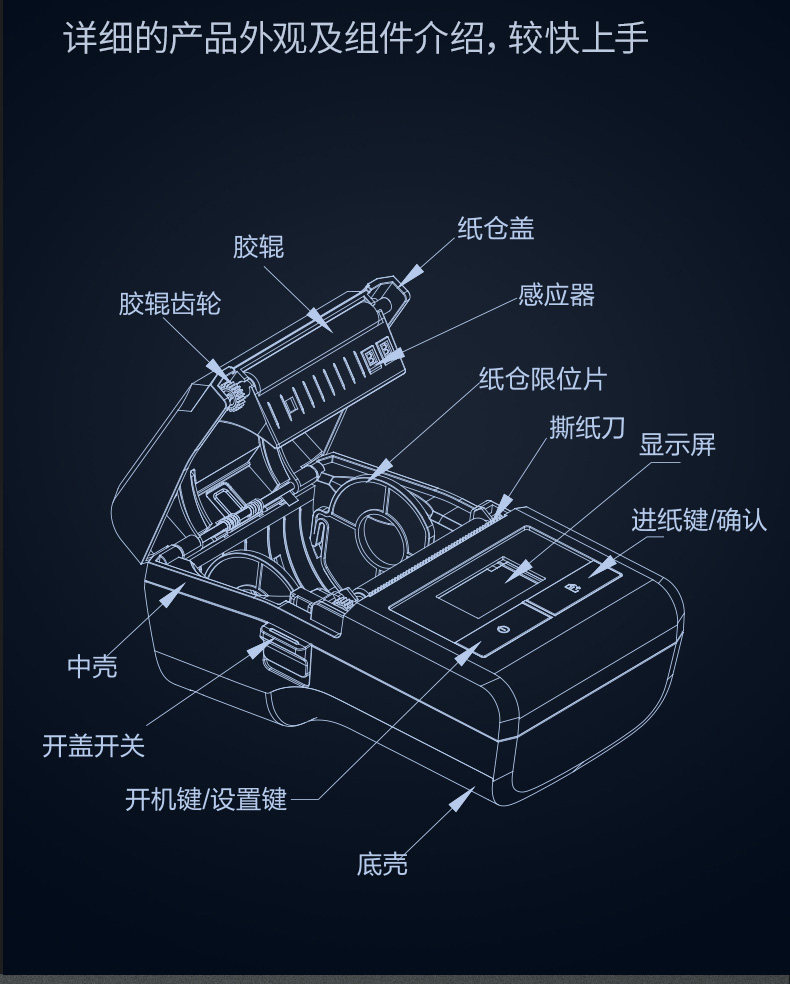 详细的产品外观及组件介绍，较快上手

胶辊

纸仓盖

胶辊齿轮

感应器

纸仓限位片

撕纸刀

显示屏

进纸键/确认

中壳

开盖开关

开机键/设置键

底壳