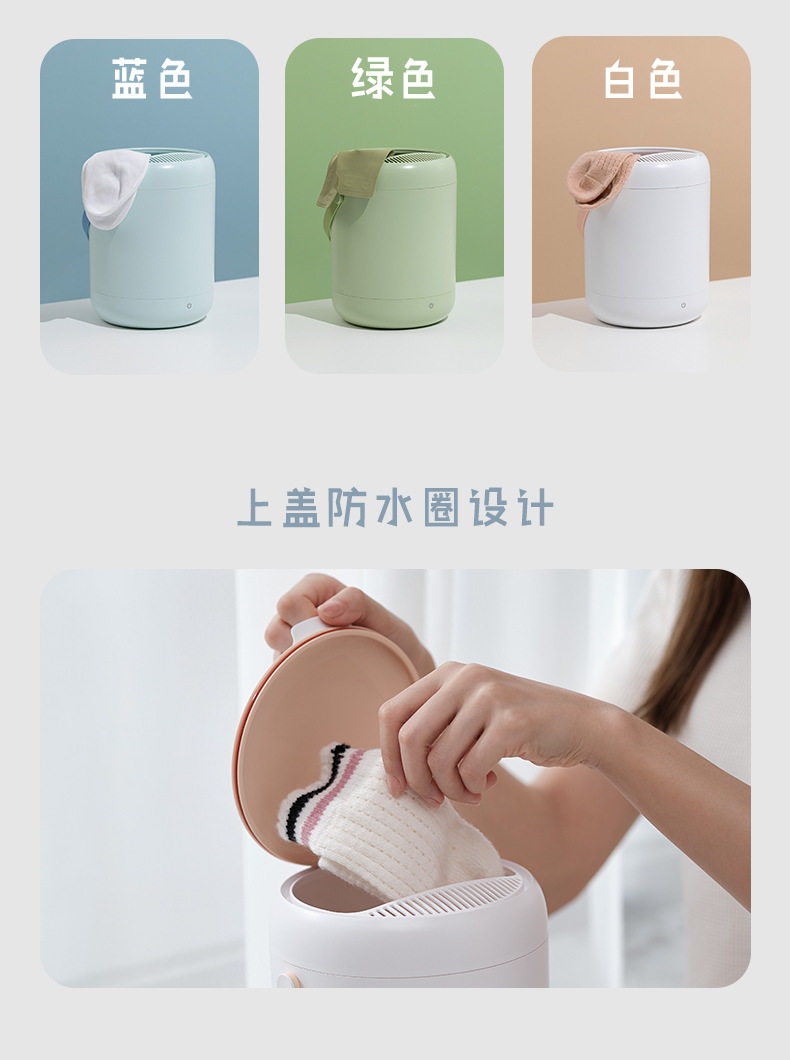 蓝色

绿色

白色

上盖防水圈设计