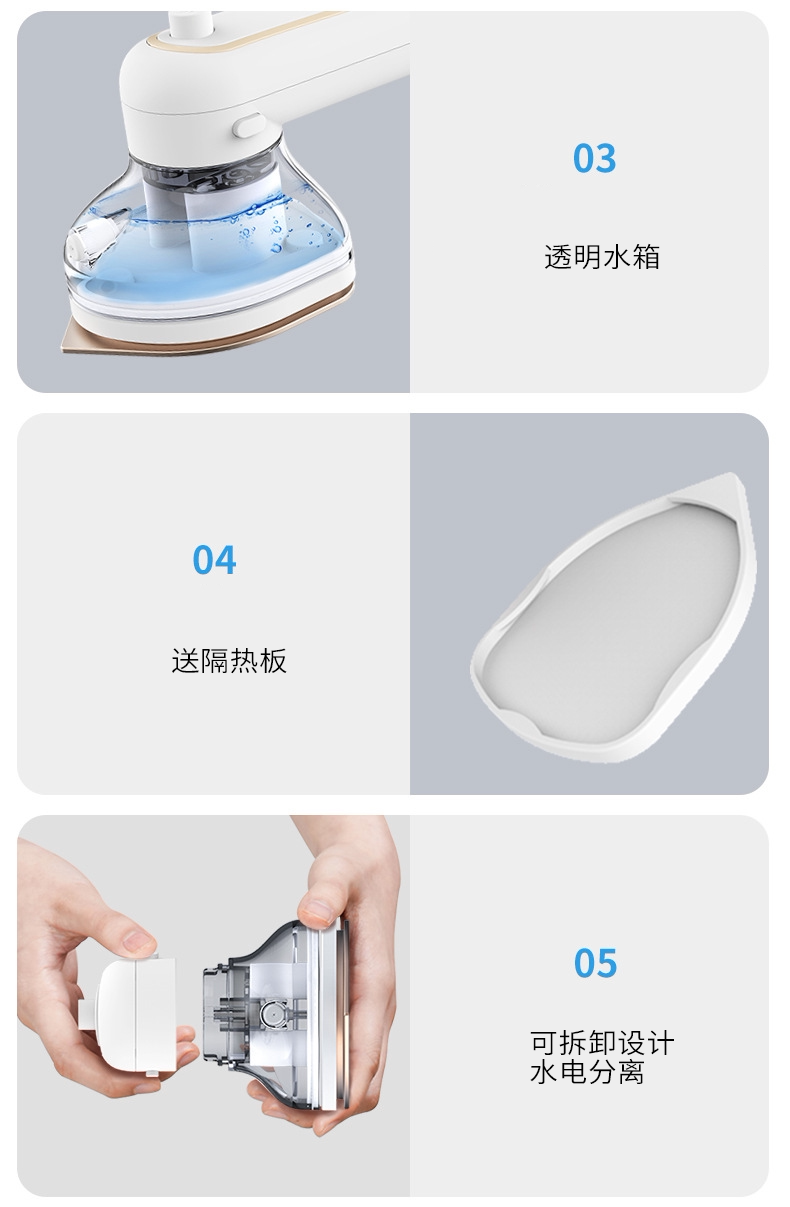 03

透明水箱

04

送隔热板

05

可拆卸设计
水电分离