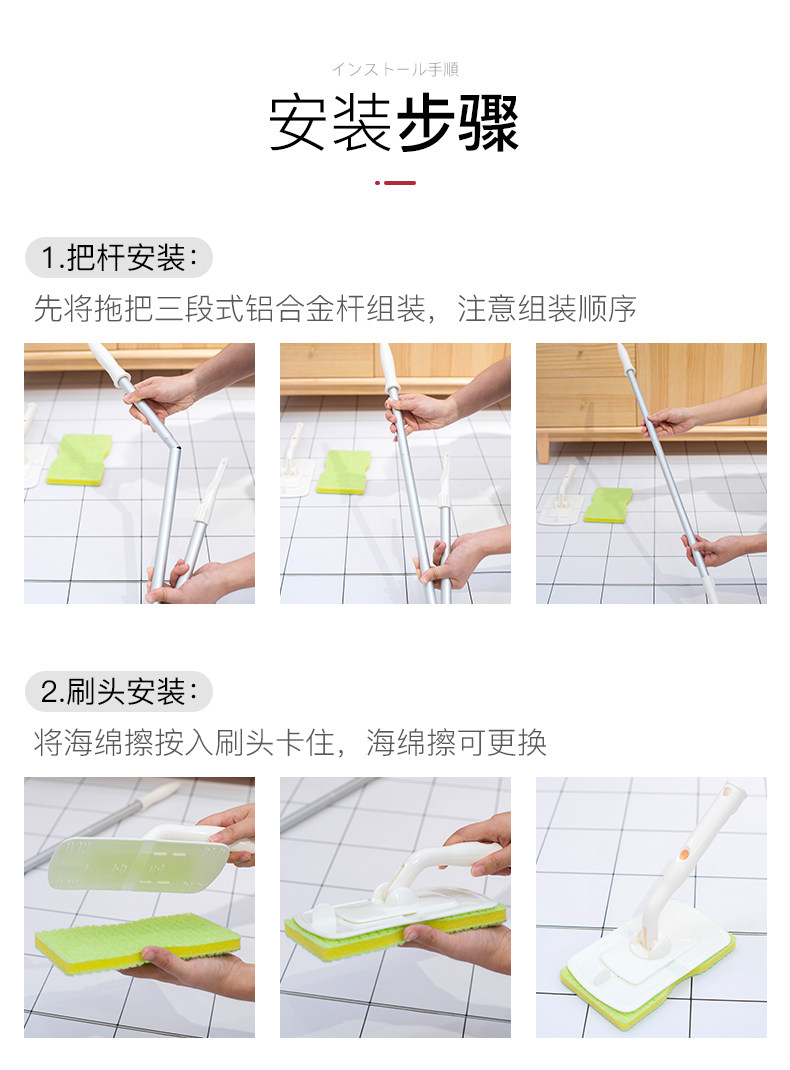 インストール手順

安装步骤

1.把杆安装：

先将拖把三段式铝合金杆组装，注意组装顺序

2.刷头安装：

将海绵擦按入刷头卡住，海绵擦可更换