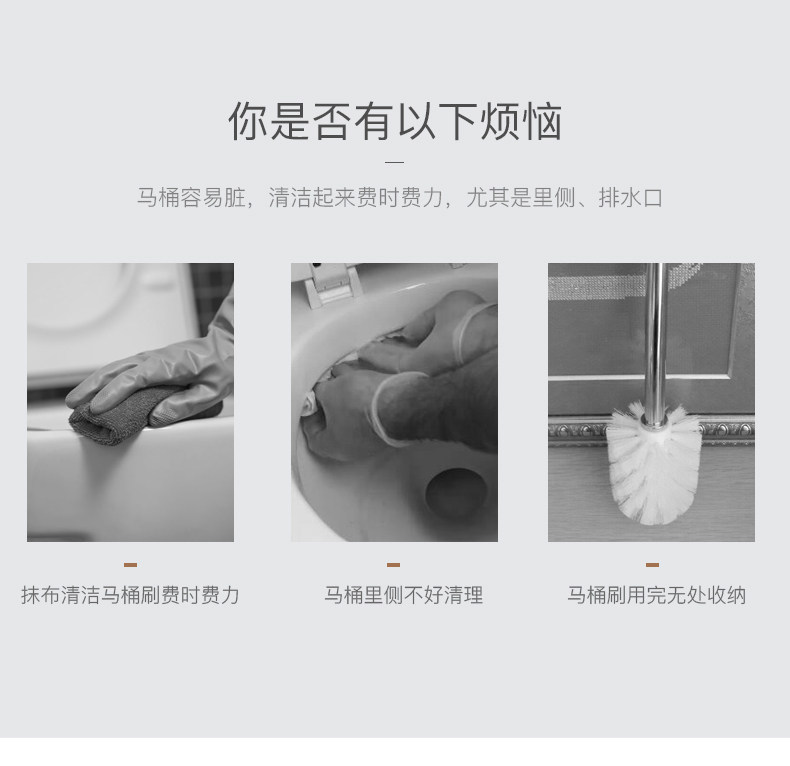 你是否有以下烦恼

马桶容易脏，清洁起来费时费力，尤其是里侧、排水口

抹布清洁马桶刷费时费力

马桶里侧不好清理

马桶刷用完无处收纳