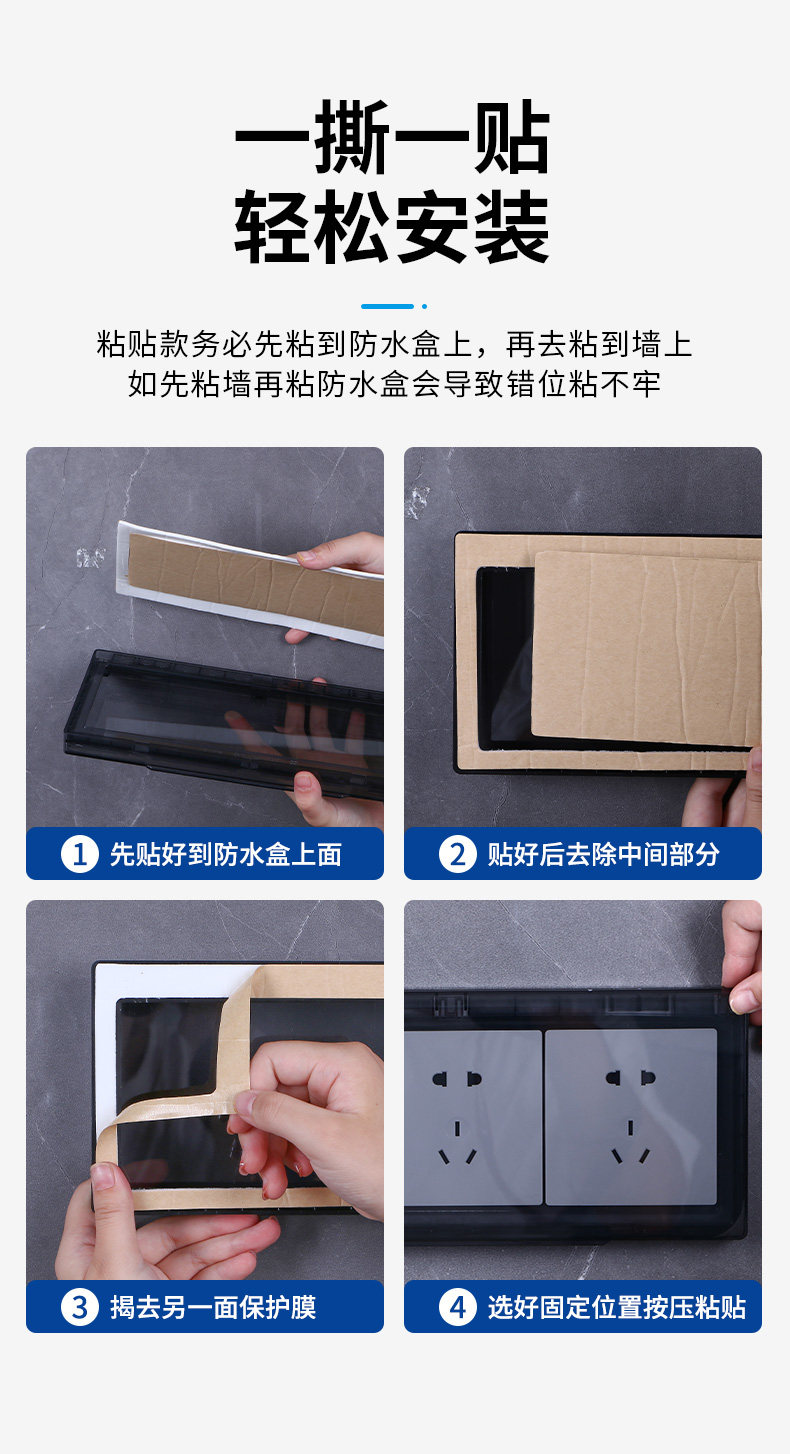 一撕一贴
轻松安装

粘贴款务必先粘到防水盒上，再去粘到墙上
如先粘墙再粘防水盒会导致错位粘不牢

1 先贴好到防水盒上面

2 贴好后去除中间部分

3 揭去另一面保护膜

4 选好固定位置按压粘贴