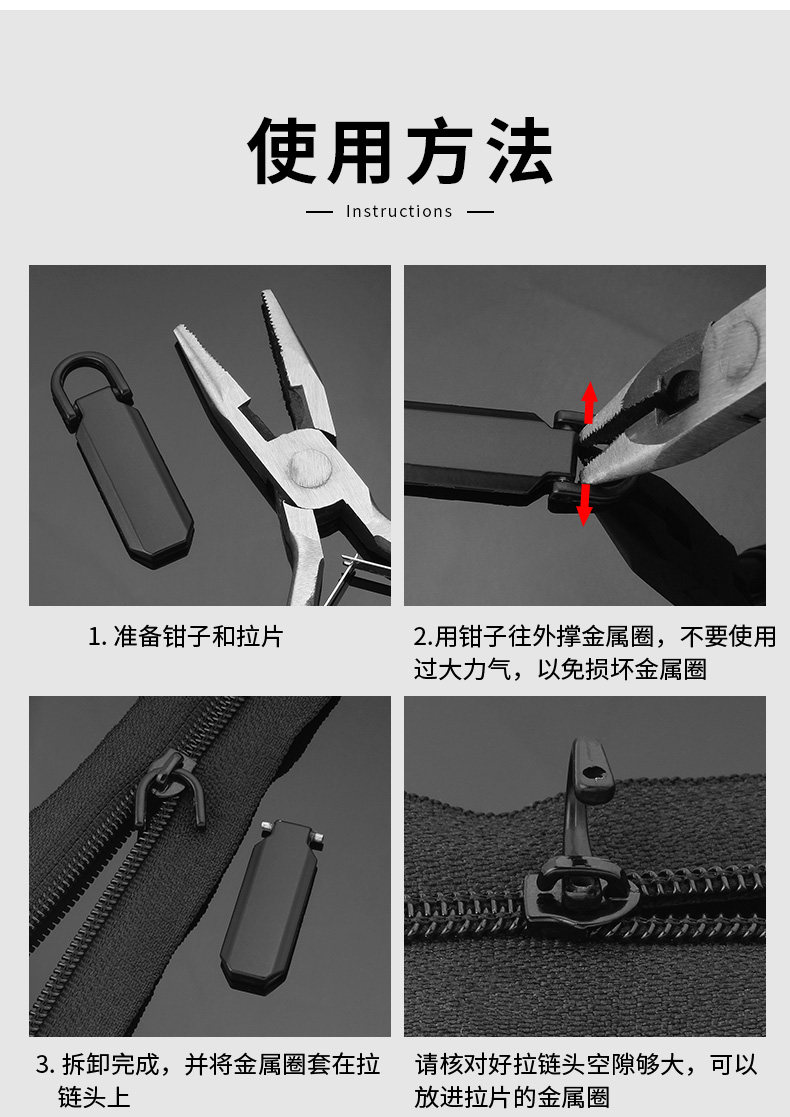 使用方法

— Instructions —

1.准备钳子和拉片

2.用钳子往外撑金属圈，不要使用过大力气，以免损坏金属圈

3.拆卸完成，并将金属圈套在拉链头上

请核对好拉链头空隙够大，可以放进拉片的金属圈