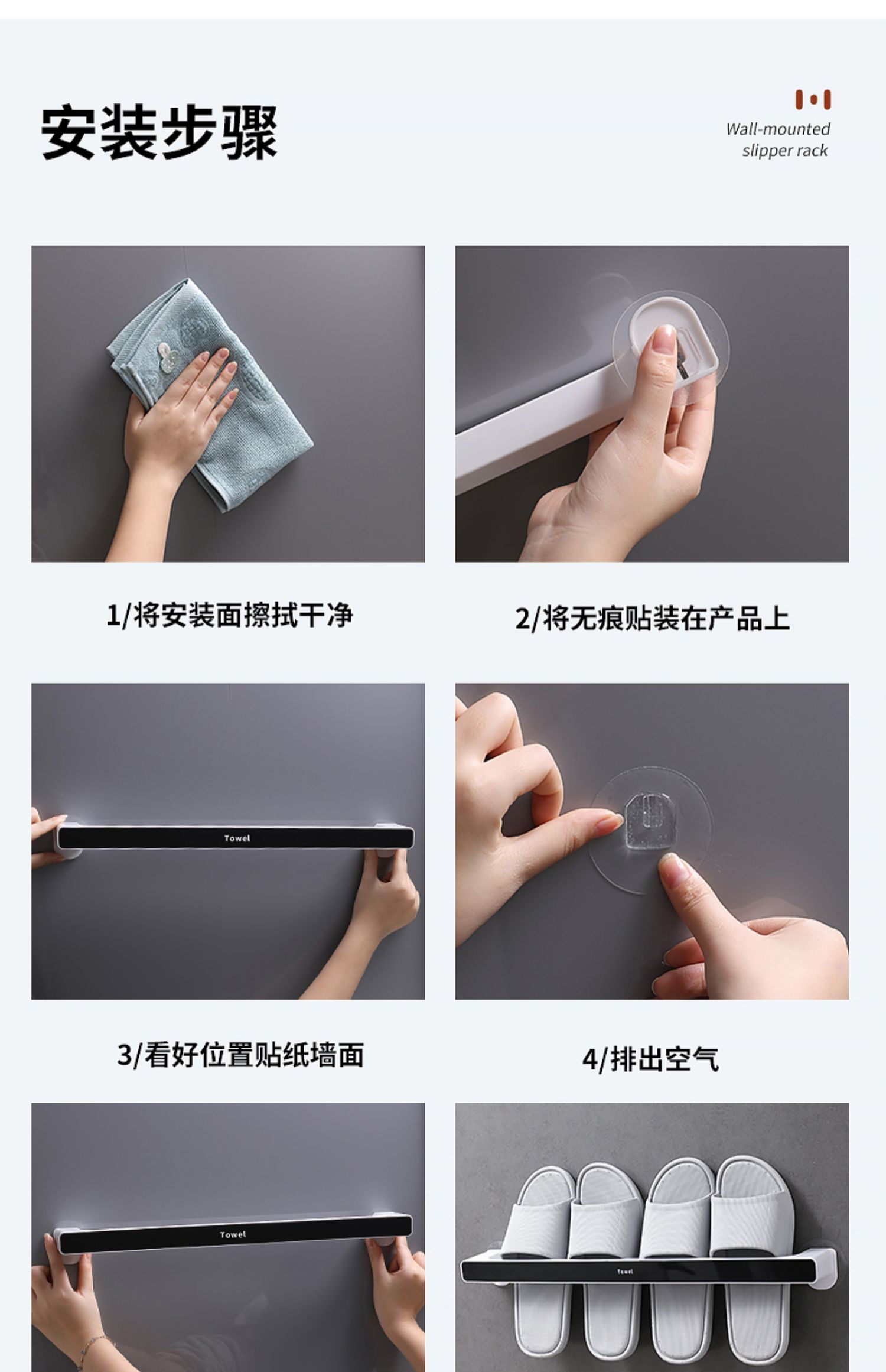 安装步骤

Wall-mounted slipper rack

1/将安装面擦拭干净

2/将无痕贴装在产品上

Towel

3/看好位置贴纸墙面

4/排出空气

Towel

Towel