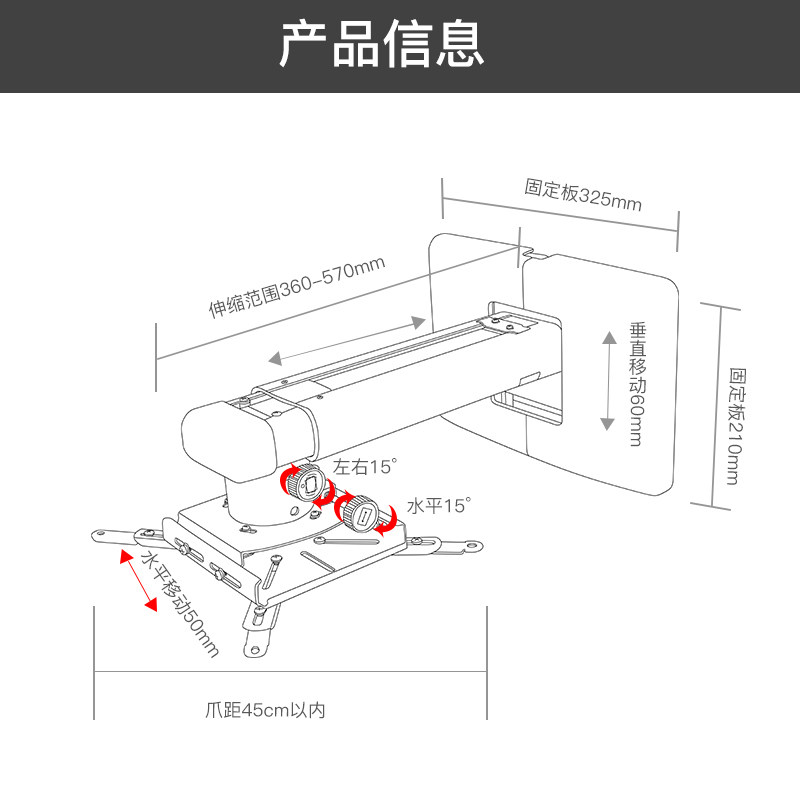 产品信息

固定板325mm

伸缩范围360-570mm

垂直移动60mm

固定板210mm

左右15°

水平15°

水平移动50mm

爪距45cm以内