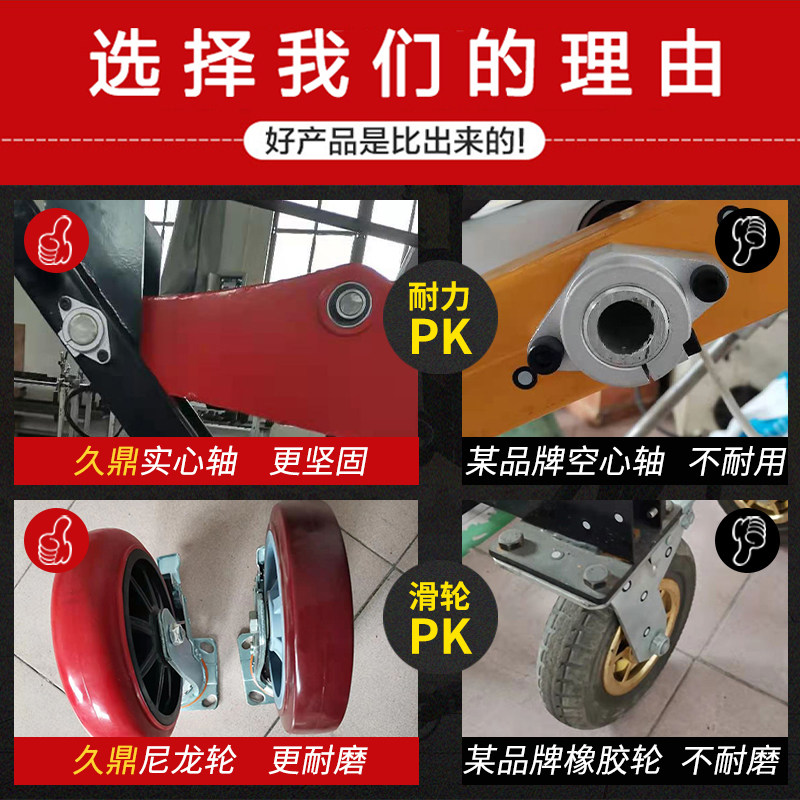 选择我们的理由

好产品是比出来的!

耐力
PK

久鼎实心轴 更坚固

某品牌空心轴 不耐用

滑轮
PK

久鼎尼龙轮 更耐磨

某品牌橡胶轮 不耐磨