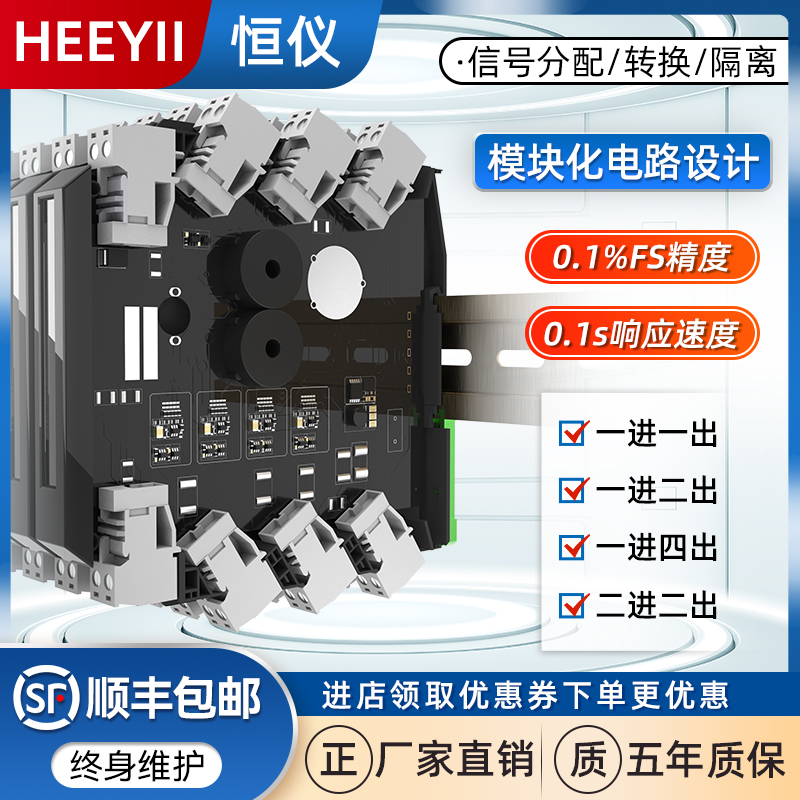 HEEYII 恒仪

·信号分配/转换/隔离

模块化电路设计

0.1%FS精度

0.1s响应速度

一进一出

一进二出

一进四出

二进二出

SF 顺丰包邮

终身维护

进店领取优惠券下单更优惠

正 厂家直销

质 五年质保