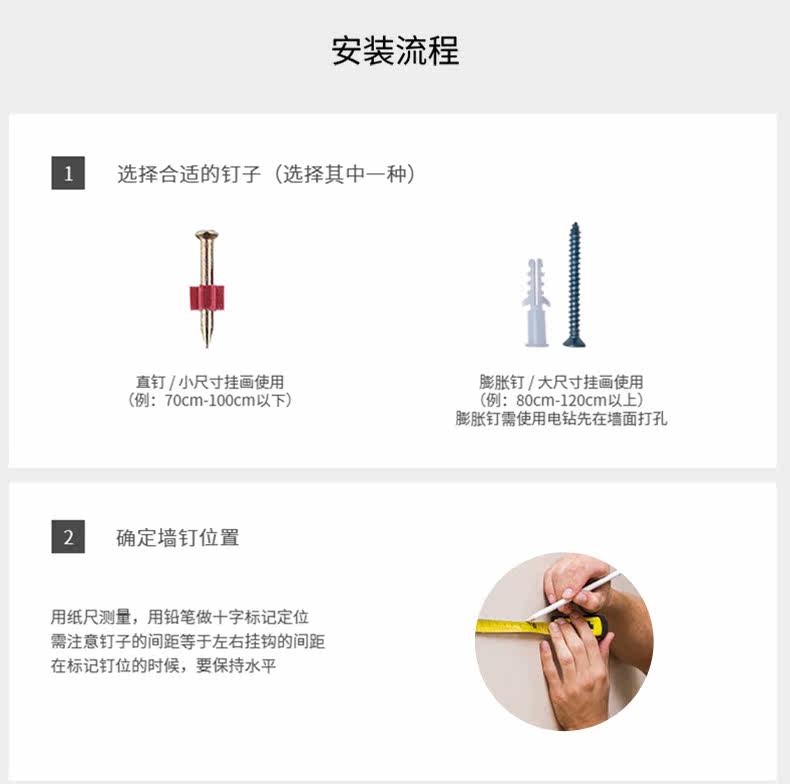 安装流程

1 选择合适的钉子（选择其中一种）

直钉 / 小尺寸挂画使用
（例：70cm-100cm以下）

膨胀钉 / 大尺寸挂画使用
（例：80cm-120cm以上）
膨胀钉需使用电钻先在墙面打孔

2 确定墙钉位置

用纸尺测量，用铅笔做十字标记定位
需注意钉子的间距等于左右挂钩的间距
在标记钉位的时候，要保持水平