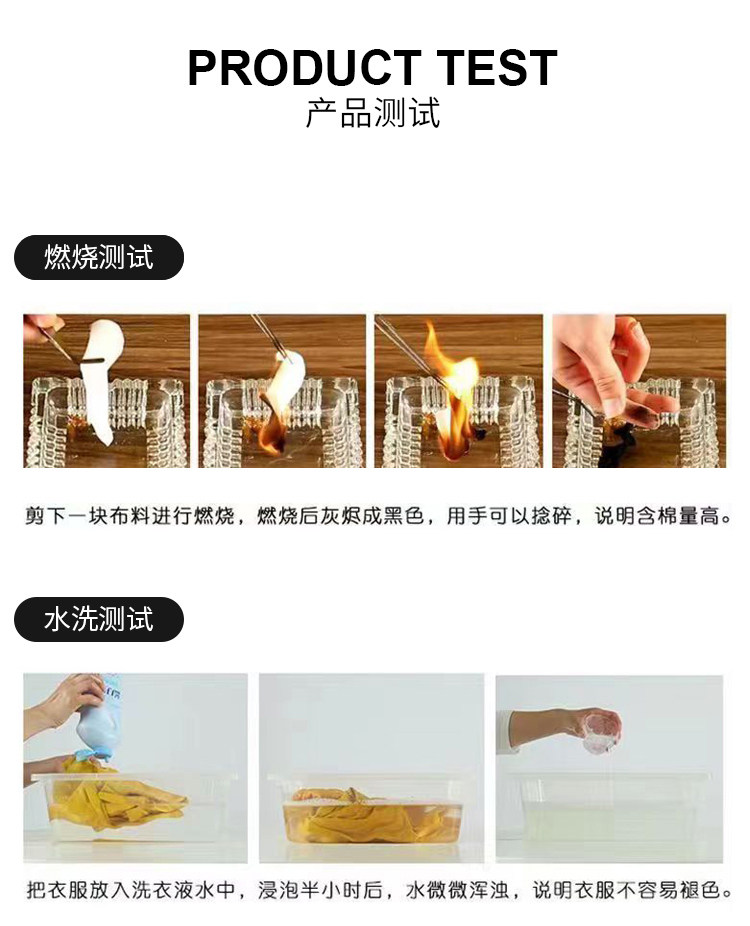 PRODUCT TEST
产品测试

燃烧测试

剪下一块布料进行燃烧，燃烧后灰烬成黑色，用手可以捻碎，说明含棉量高。

水洗测试

把衣服放入洗衣液水中，浸泡半小时后，水微微浑浊，说明衣服不容易褪色。