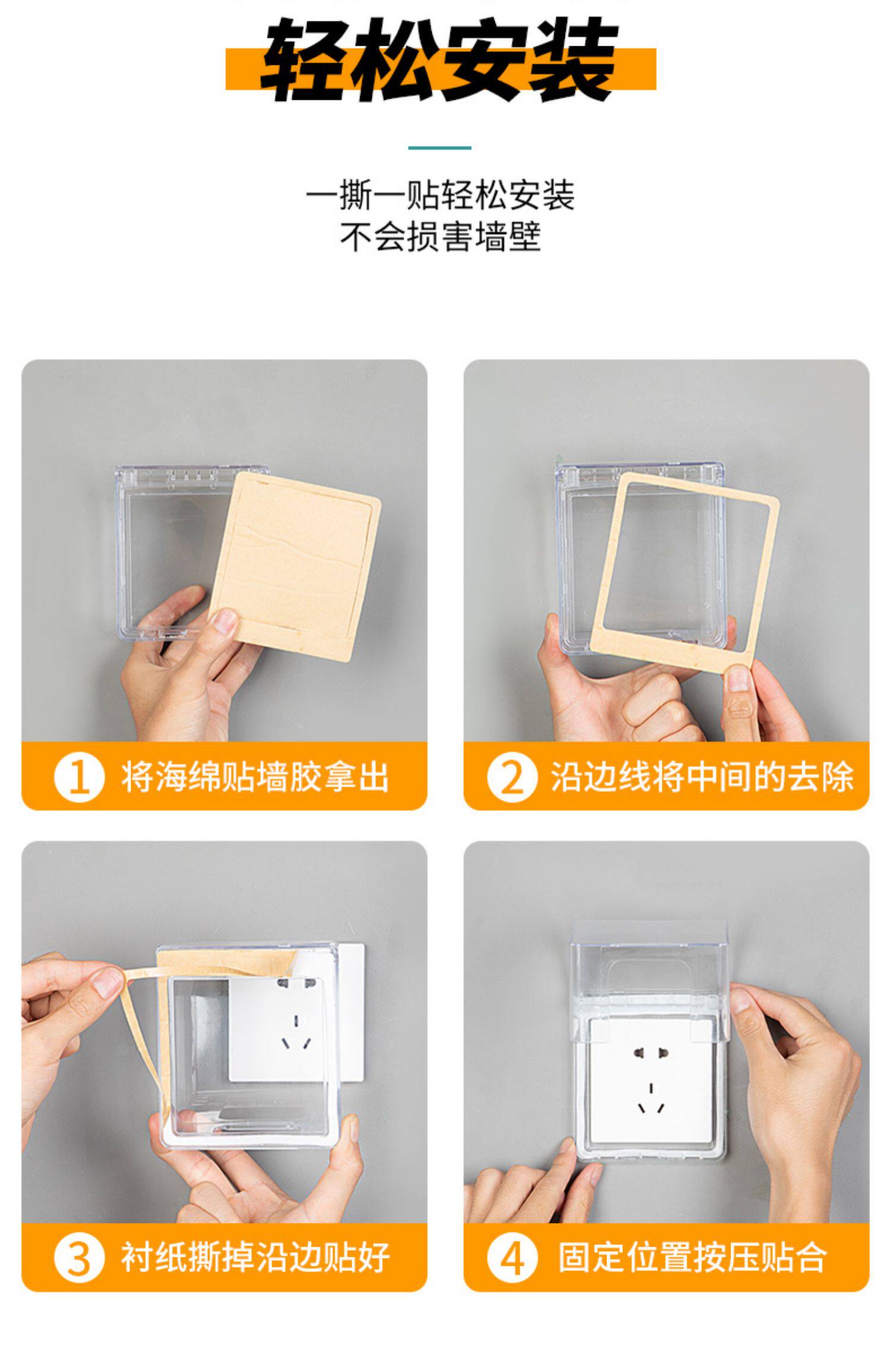 轻松安装

一撕一贴轻松安装
不会损害墙壁

1 将海绵贴墙胶拿出

2 沿边线将中间的去除

3 衬纸撕掉沿边贴好

4 固定位置按压贴合