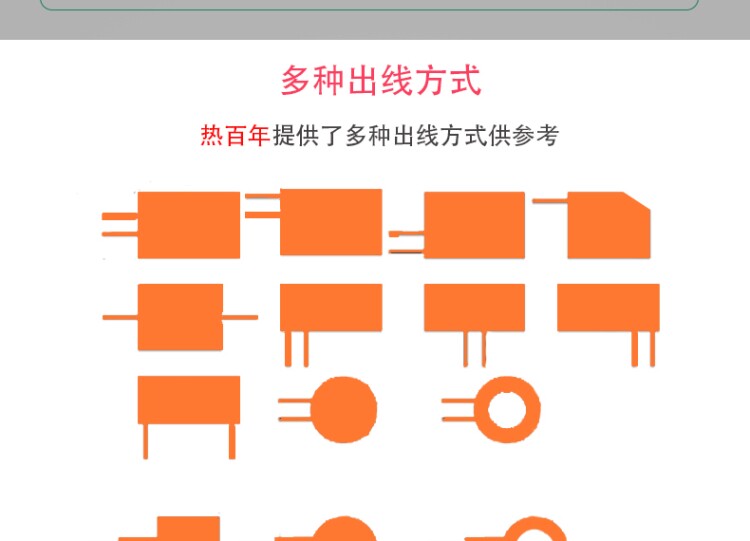 多种出线方式

热百年提供了多种出线方式供参考