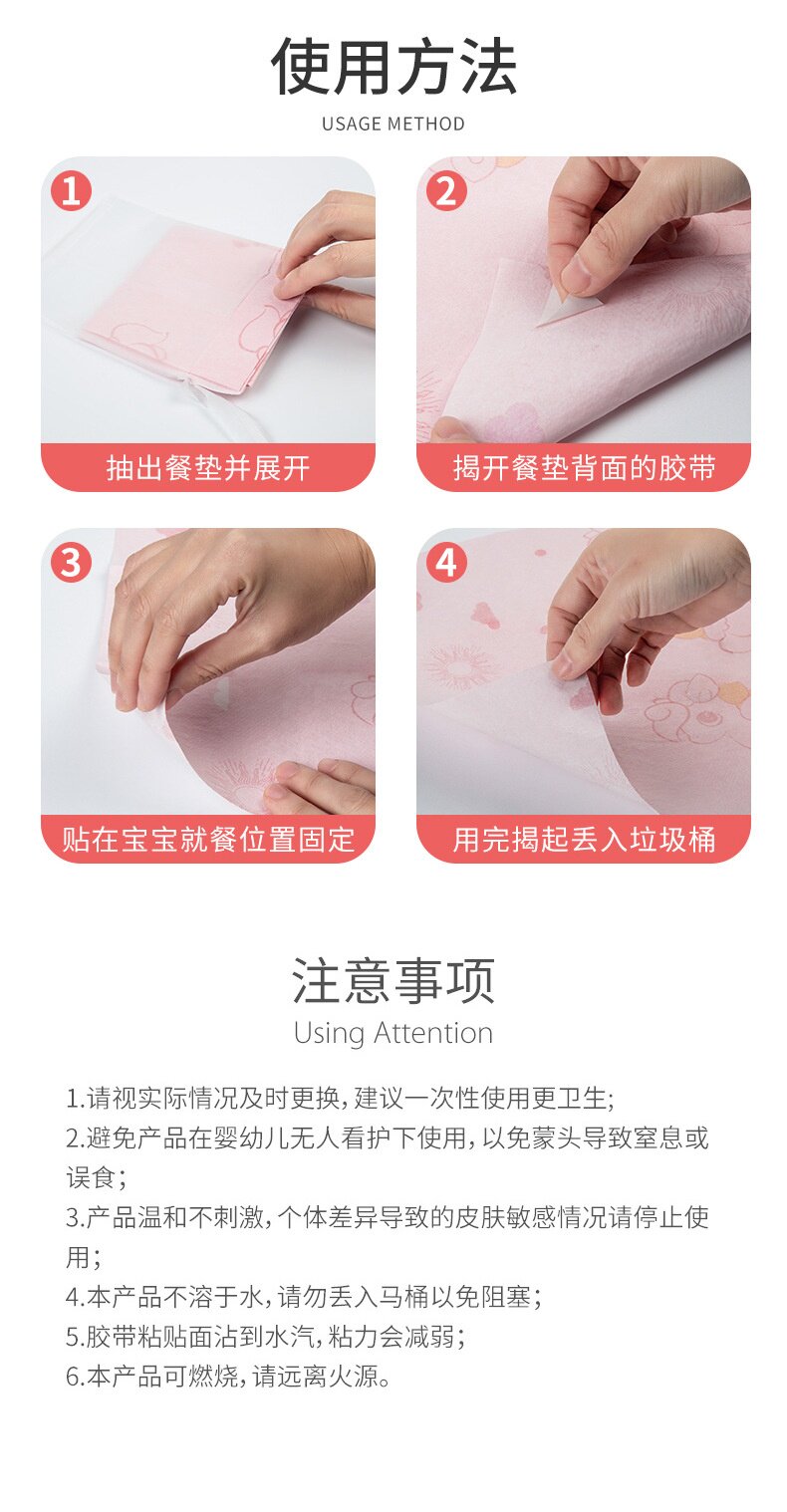 使用方法
USAGE METHOD

1
抽出餐垫并展开

2
揭开餐垫背面的胶带

3
贴在宝宝就餐位置固定

4
用完揭起丢入垃圾桶

注意事项
Using Attention

1.请视实际情况及时更换,建议一次性使用更卫生;
2.避免产品在婴幼儿无人看护下使用,以免蒙头导致窒息或误食;
3.产品温和不刺激,个体差异导致的皮肤敏感情况请停止使用;
4.本产品不溶于水,请勿丢入马桶以免阻塞;
5.胶带粘贴面沾到水汽,粘力会减弱;
6.本产品可燃烧,请远离火源。