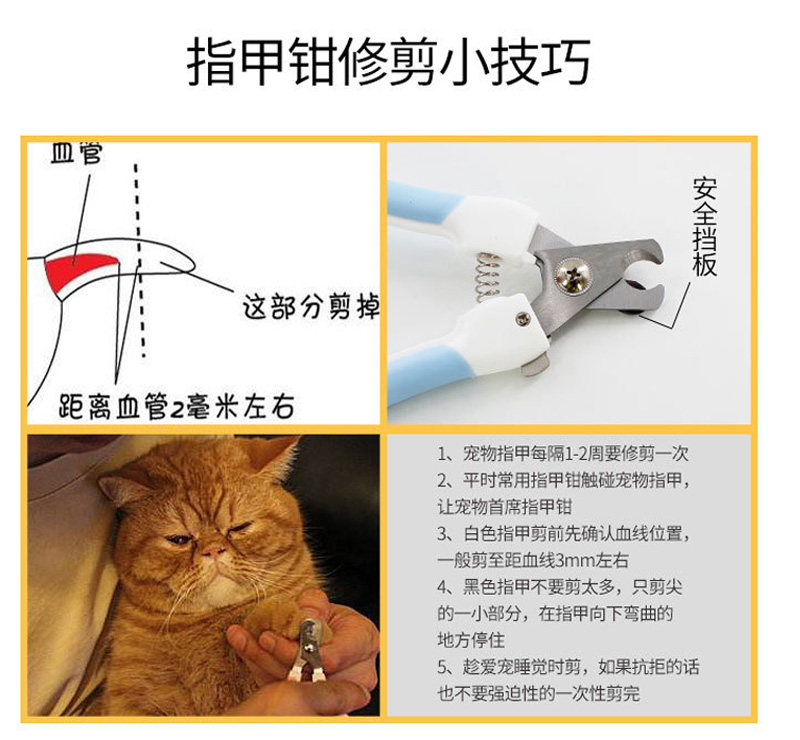 指甲钳修剪小技巧

血管

这部分剪掉

距离血管2毫米左右

安全挡板

1、宠物指甲每隔1-2周要修剪一次
2、平时常用指甲钳触碰宠物指甲，让宠物首席指甲钳
3、白色指甲剪前先确认血线位置，一般剪至距血线3mm左右
4、黑色指甲不要剪太多，只剪尖的一小部分，在指甲向下弯曲的地方停住
5、趁爱宠睡觉时剪，如果抗拒的话也不要强迫性的一次性剪完