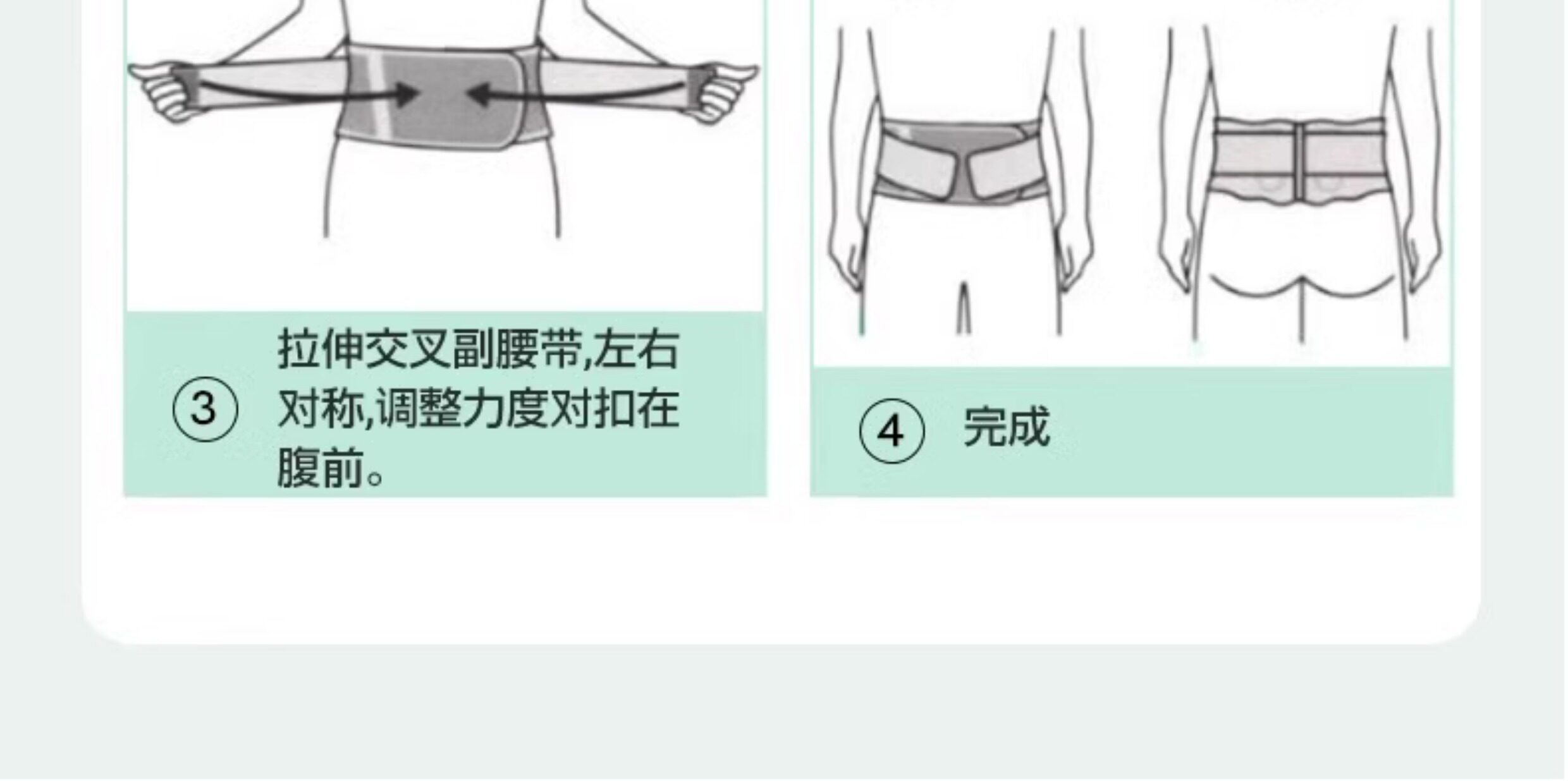 ③ 拉伸交叉副腰带,左右对称,调整力度对扣在腹前。

④ 完成