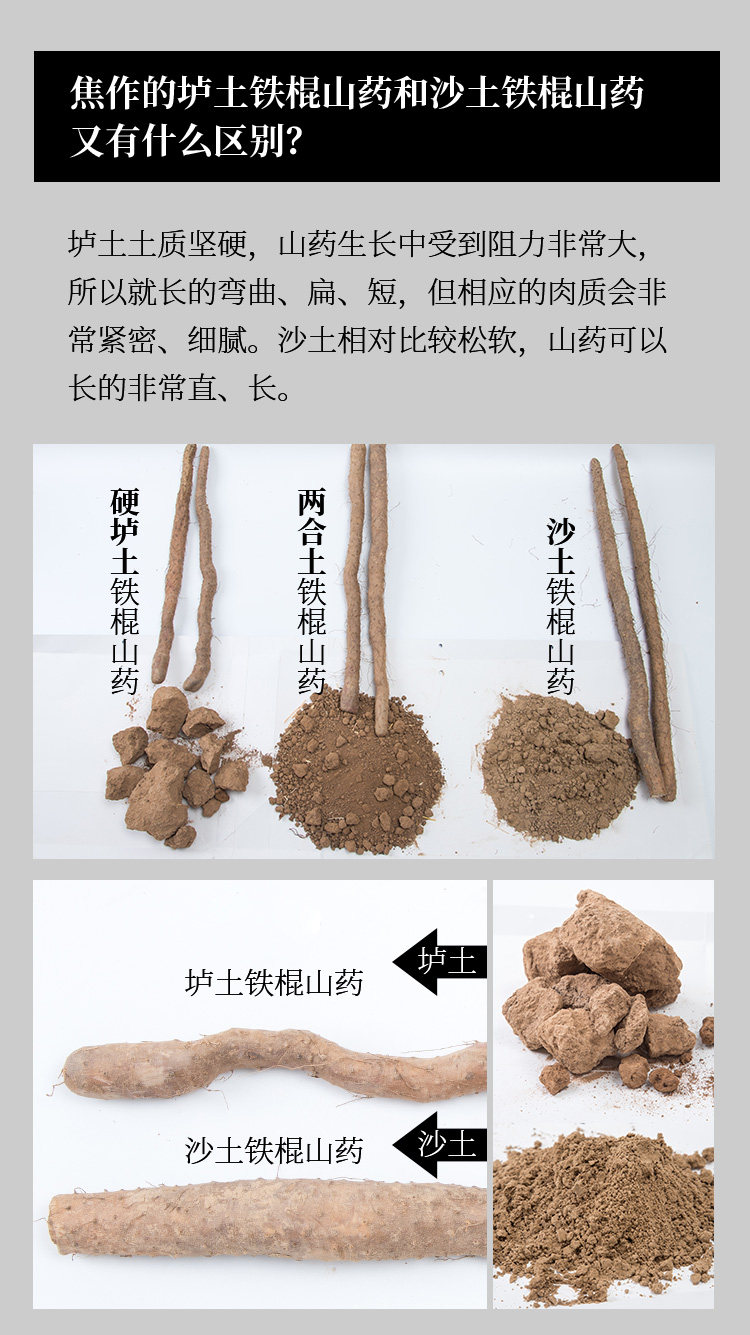 焦作的垆土铁棍山药和沙土铁棍山药又有什么区别?

垆土土质坚硬，山药生长中受到阻力非常大，所以就长的弯曲、扁、短，但相应的肉质会非常紧密、细腻。沙土相对比较松软，山药可以长的非常直、长。

硬垆土铁棍山药

两合土铁棍山药

沙土铁棍山药

垆土

垆土铁棍山药

沙土

沙土铁棍山药