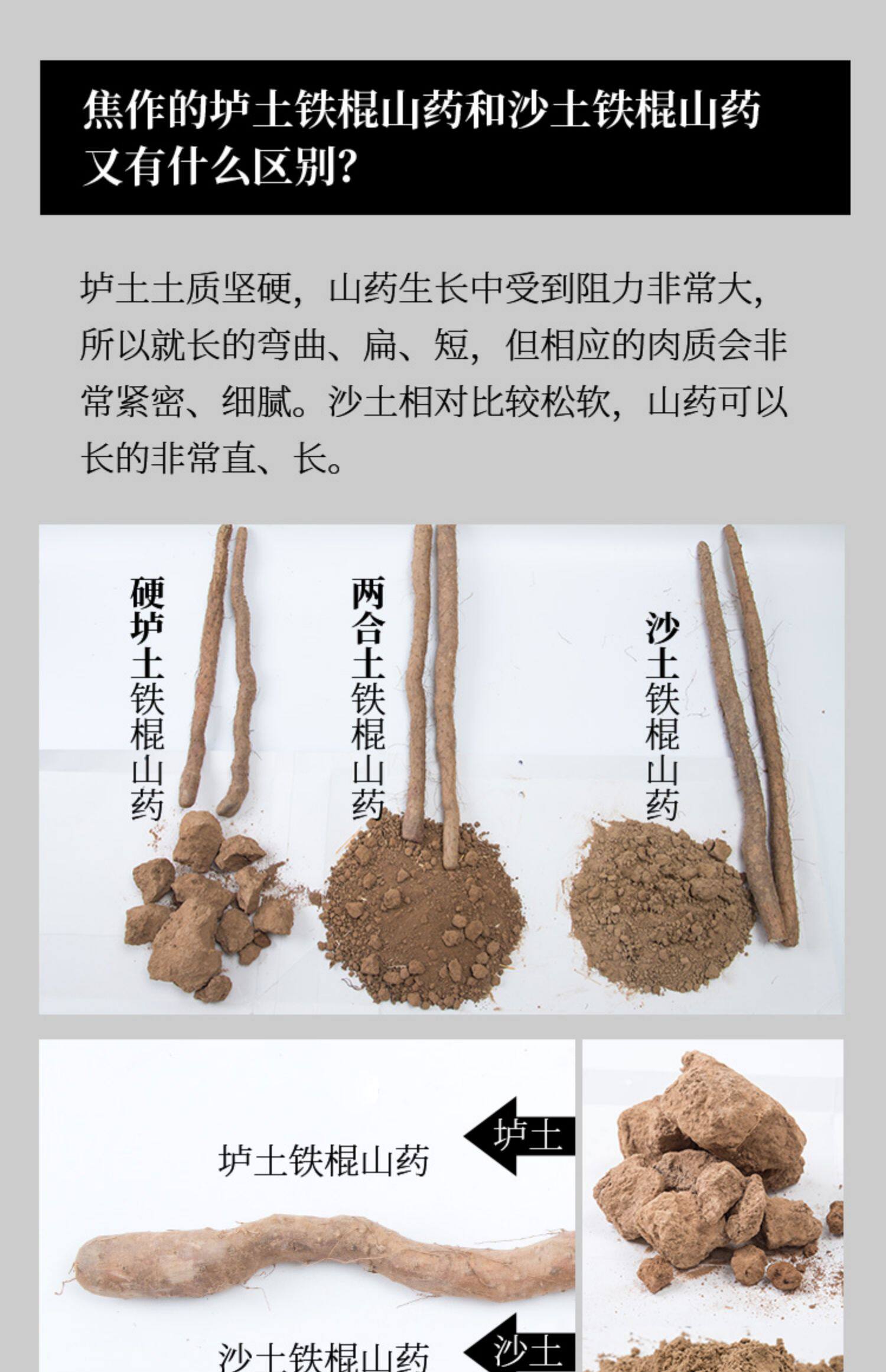 焦作的垆土铁棍山药和沙土铁棍山药又有什么区别?

垆土土质坚硬，山药生长中受到阻力非常大，所以就长的弯曲、扁、短，但相应的肉质会非常紧密、细腻。沙土相对比较松软，山药可以长的非常直、长。

硬垆土铁棍山药

两合土铁棍山药

沙土铁棍山药

垆土

垆土铁棍山药

沙土

沙土铁棍山药