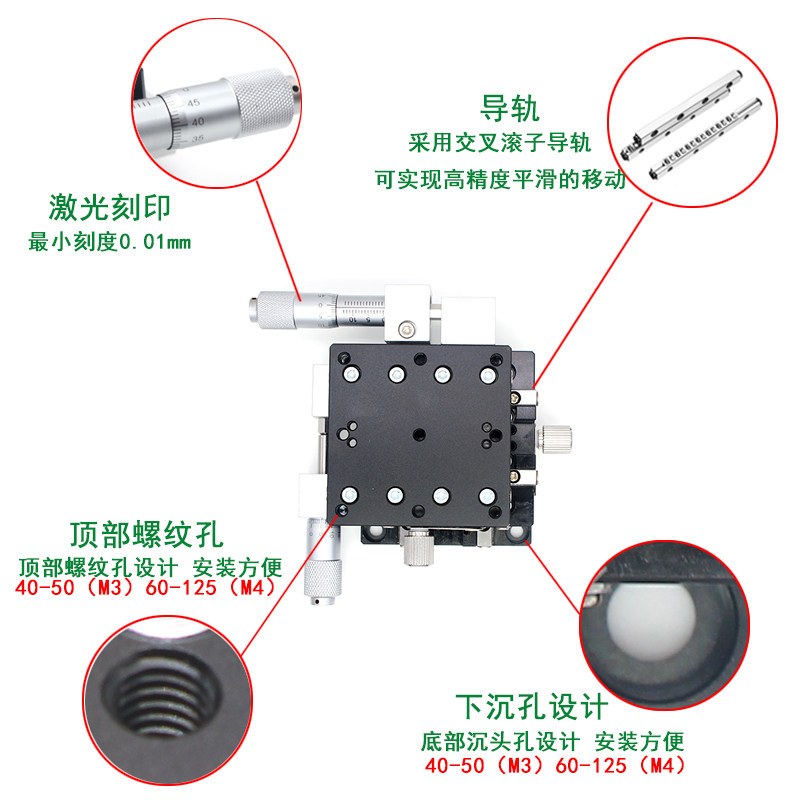 45
40
35

导轨
采用交叉滚子导轨
可实现高精度平滑的移动

激光刻印
最小刻度0.01mm

5 10

顶部螺纹孔
顶部螺纹孔设计 安装方便
40-50（M3）60-125（M4）

下沉孔设计
底部沉头孔设计 安装方便
40-50（M3）60-125（M4）