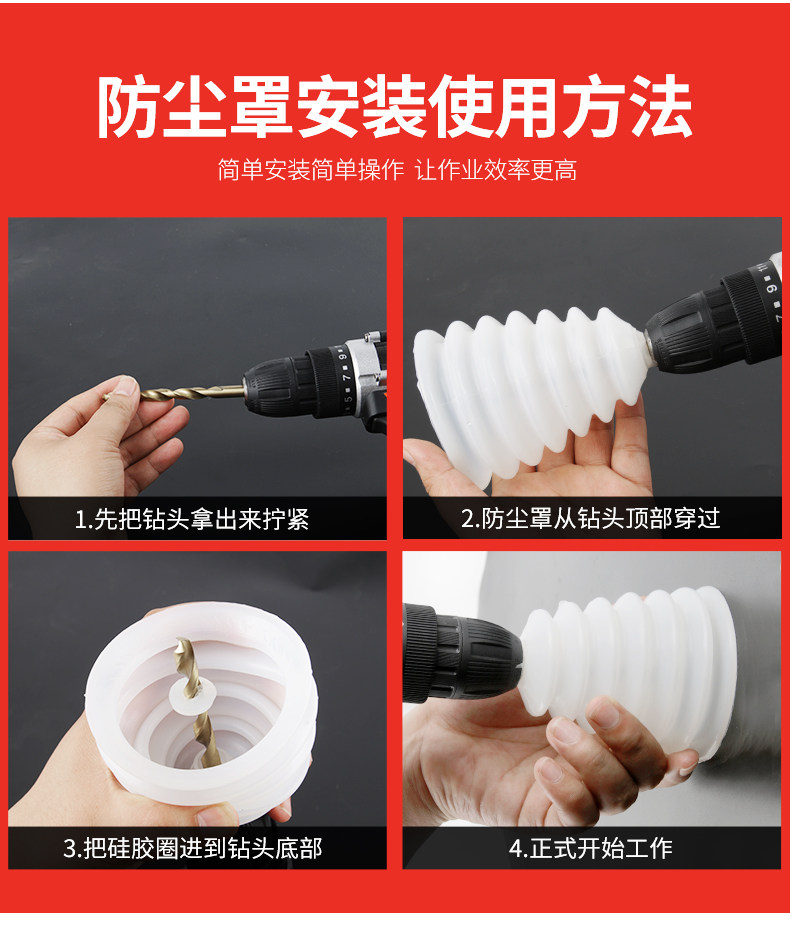 防尘罩安装使用方法

简单安装简单操作 让作业效率更高

1.先把钻头拿出来拧紧

2.防尘罩从钻头顶部穿过

3.把硅胶圈进到钻头底部

4.正式开始工作