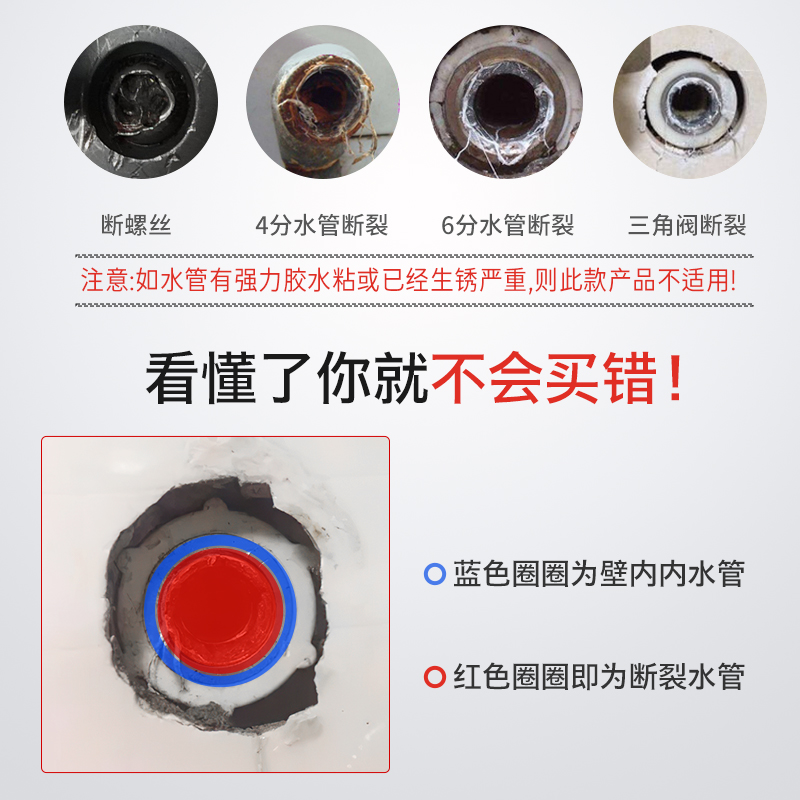 断螺丝

4分水管断裂

6分水管断裂

三角阀断裂

注意:如水管有强力胶水粘或已经生锈严重,则此款产品不适用!

看懂了你就不会买错!

蓝色圈圈为壁内内水管

红色圈圈即为断裂水管