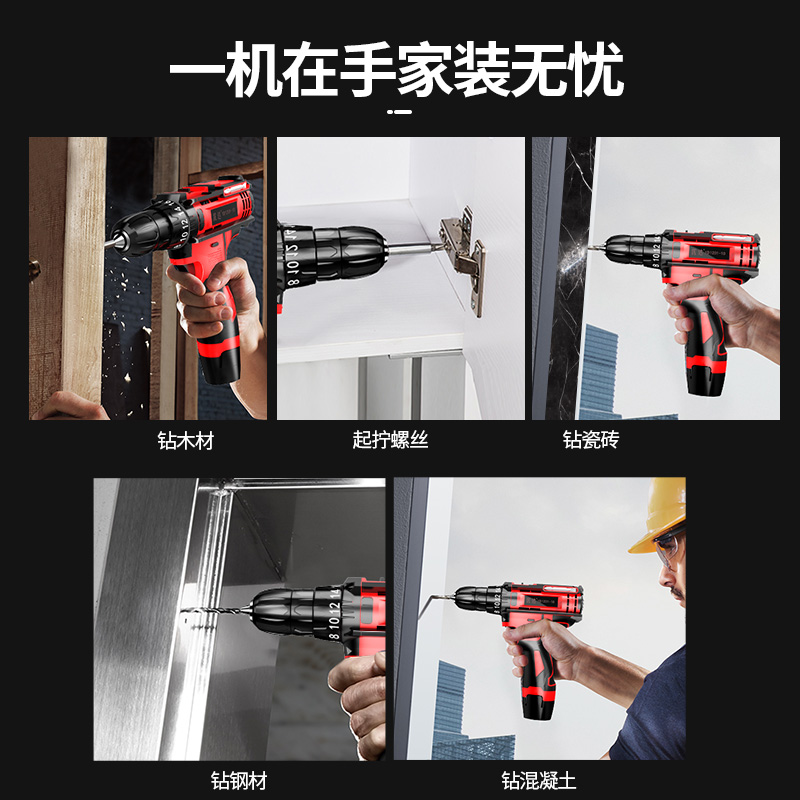 一机在手家装无忧

钻木材

起拧螺丝

钻瓷砖

钻钢材

钻混凝土