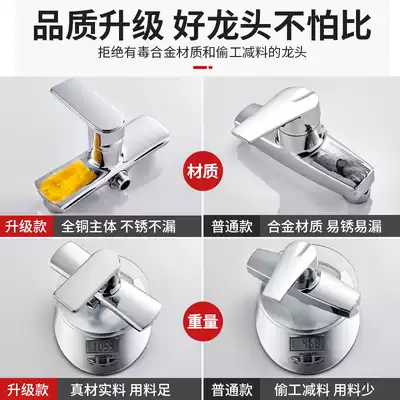 品质升级 好龙头不怕比

拒绝有毒合金材质和偷工减料的龙头

材质

升级款 全铜主体 不锈不漏

普通款 合金材质 易锈易漏

重量

1059

468

升级款 真材实料 用料足

普通款 偷工减料 用料少